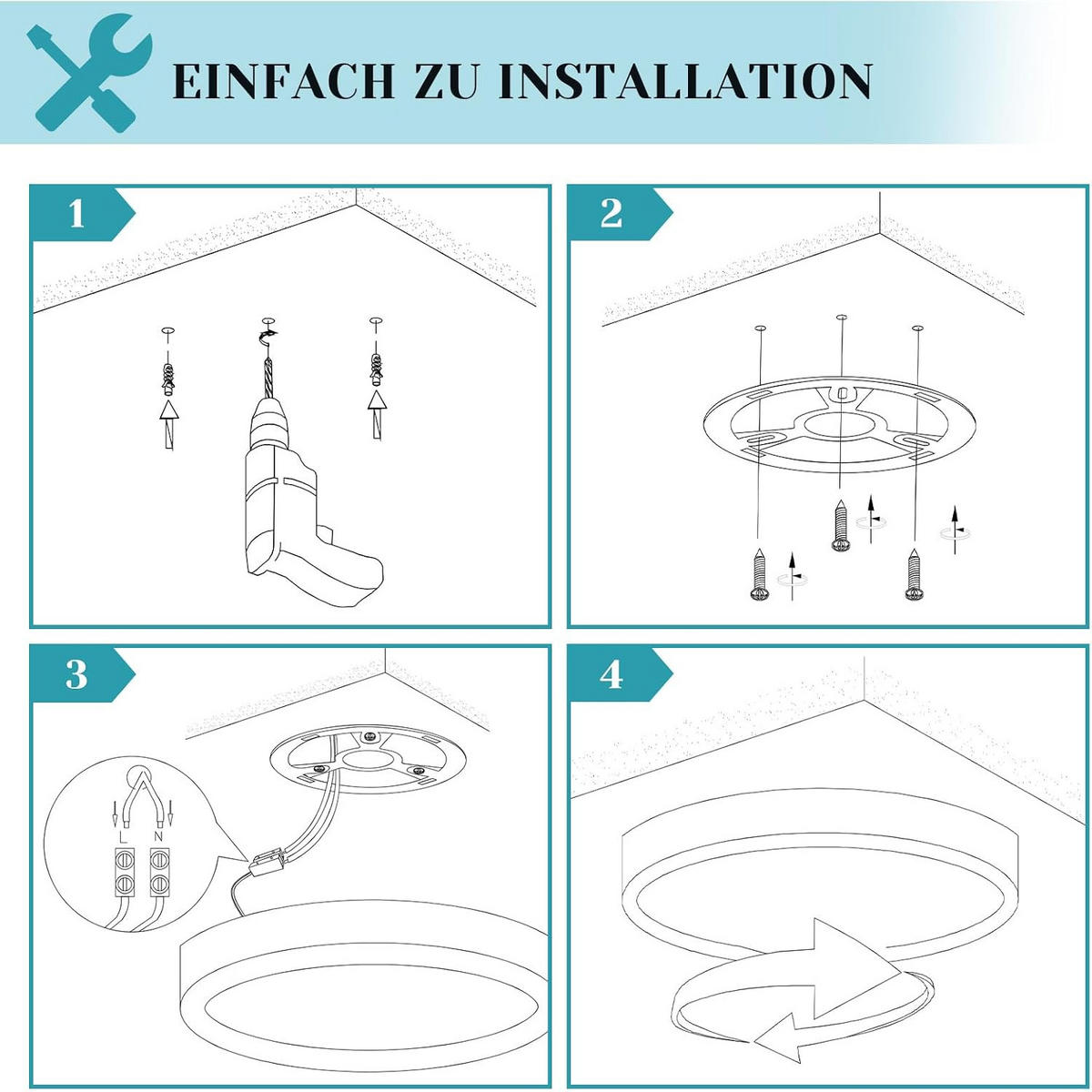 EINFACH ZU INSTALLATION

1

2

3

L N

4