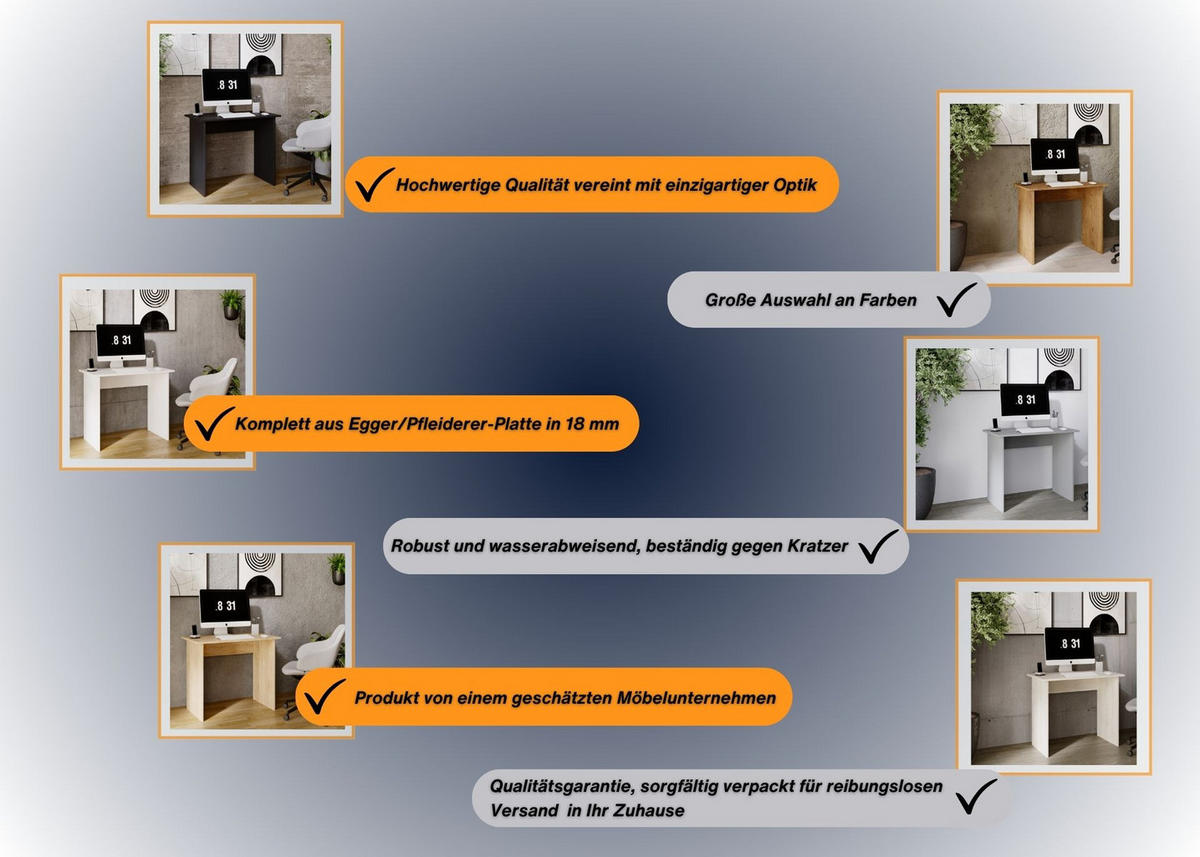 .8 31

Hochwertige Qualität vereint mit einzigartiger Optik

.8 31

Große Auswahl an Farben

.8 31

Komplett aus Egger/Pfleiderer-Platte in 18 mm

.8 31

Robust und wasserabweisend, beständig gegen Kratzer

.8 31

Produkt von einem geschätzten Möbelunternehmen

.8 31

Qualitätsgarantie, sorgfältig verpackt für reibungslosen Versand in Ihr Zuhause