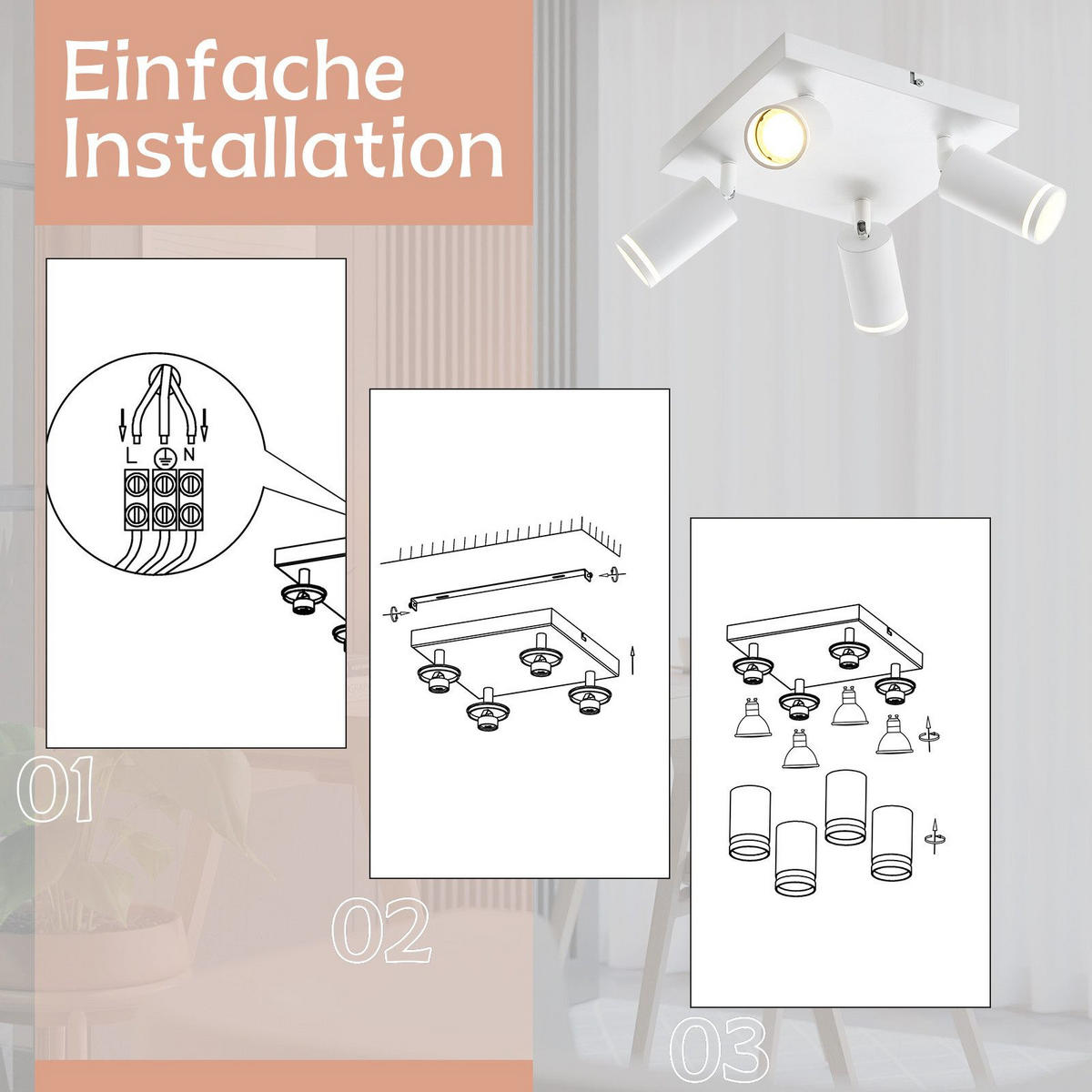 Einfache Installation

L N

01

02

03