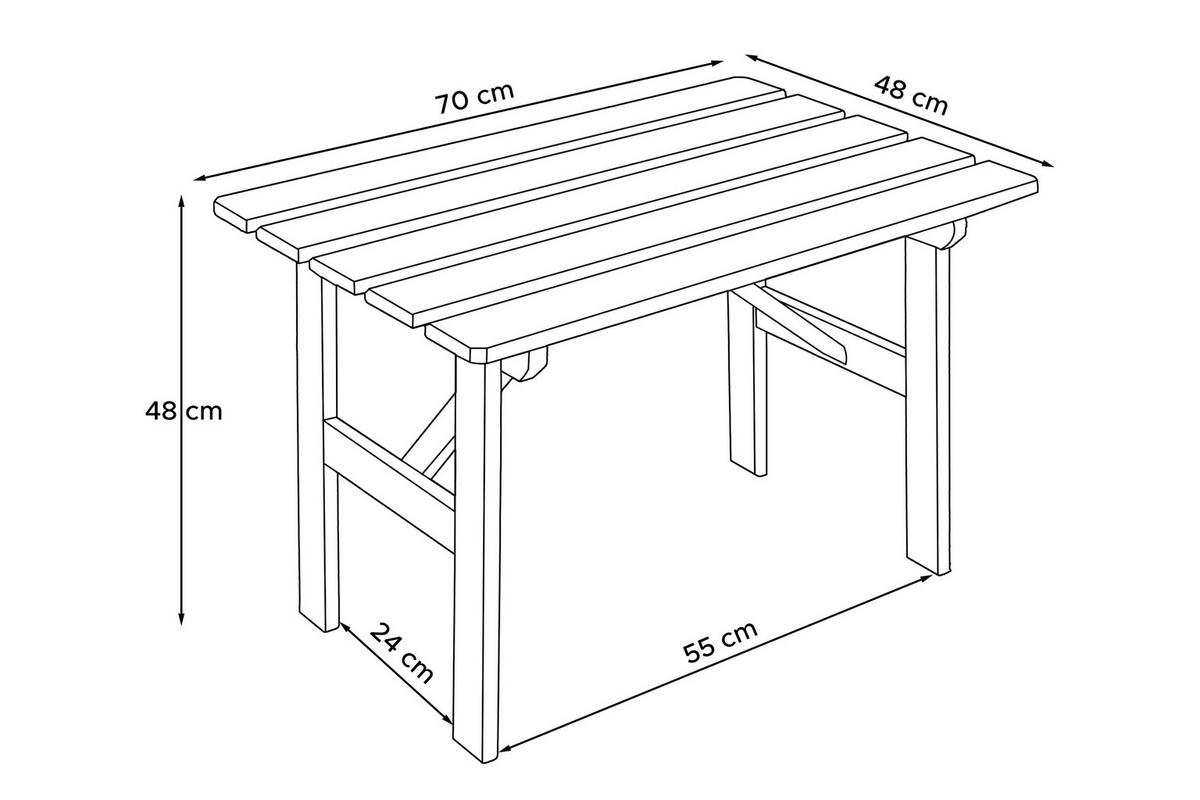 70 cm
48 cm
48 cm
24 cm
55 cm