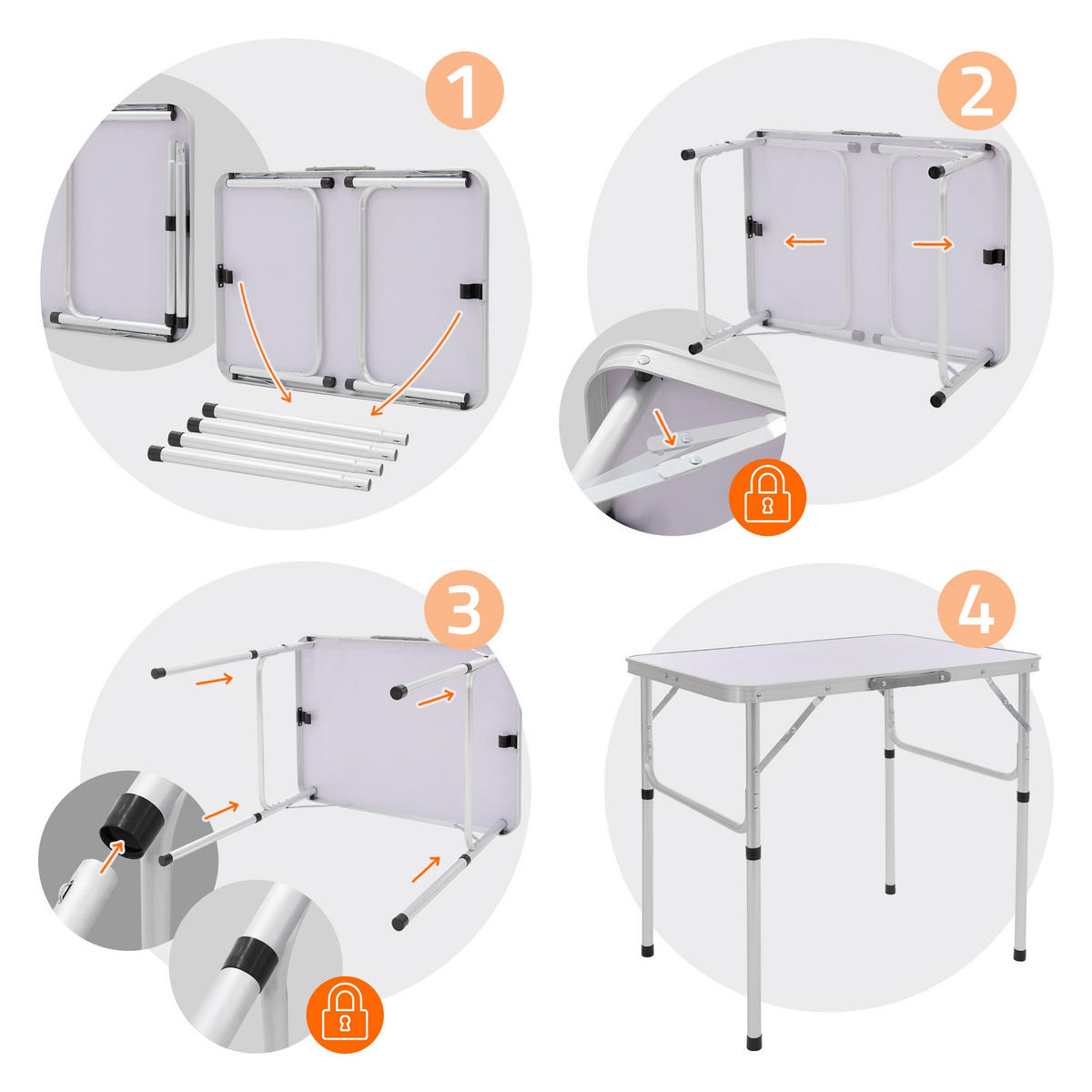 1

2

3

4