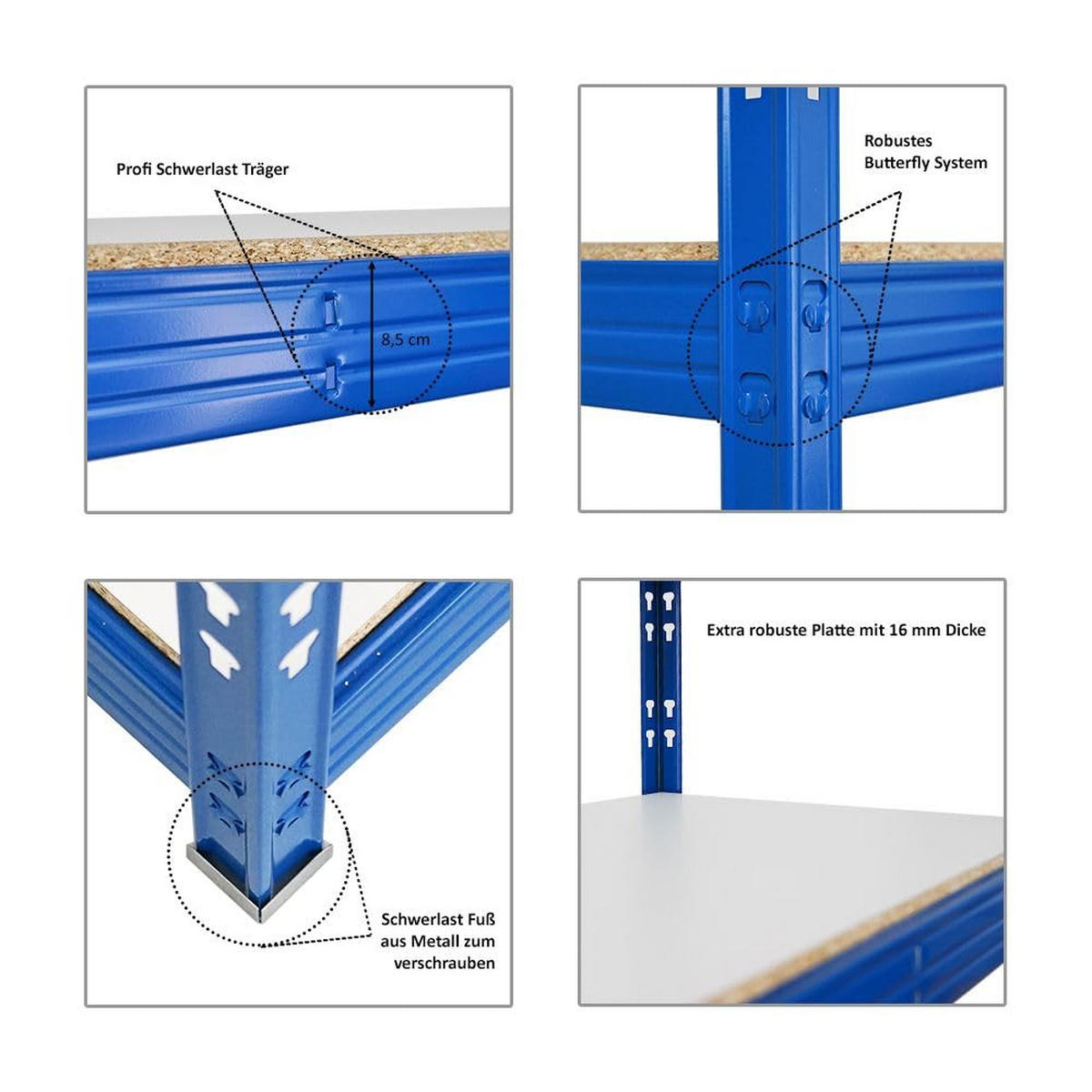 Profi Schwerlast Träger

8,5 cm

Robustes Butterfly System

Schwerlast Fuß aus Metall zum verschrauben

Extra robuste Platte mit 16 mm Dicke