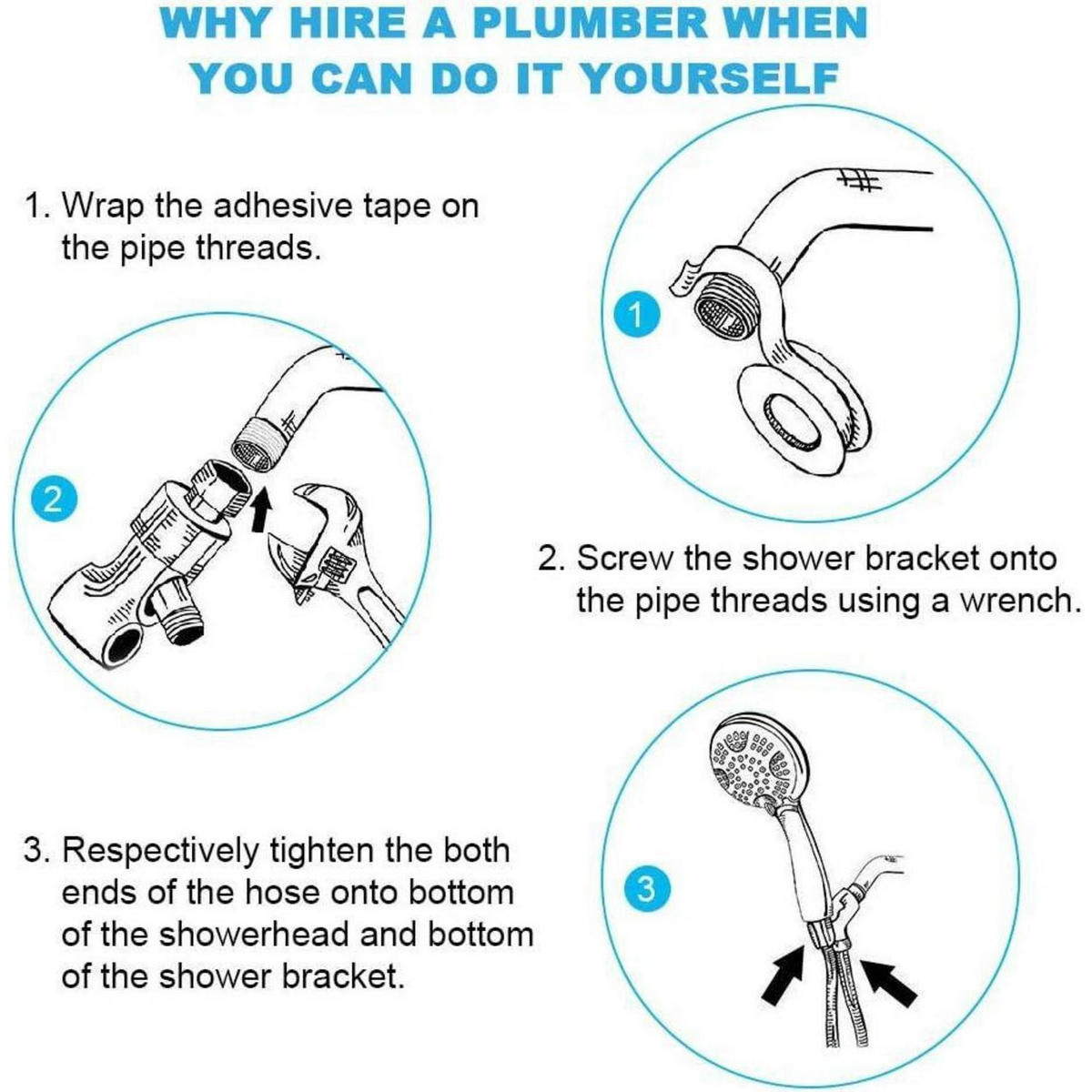 WHY HIRE A PLUMBER WHEN YOU CAN DO IT YOURSELF

1. Wrap the adhesive tape on the pipe threads.

1

2

2. Screw the shower bracket onto the pipe threads using a wrench.

3. Respectively tighten the both ends of the hose onto bottom of the showerhead and bottom of the shower bracket.

3