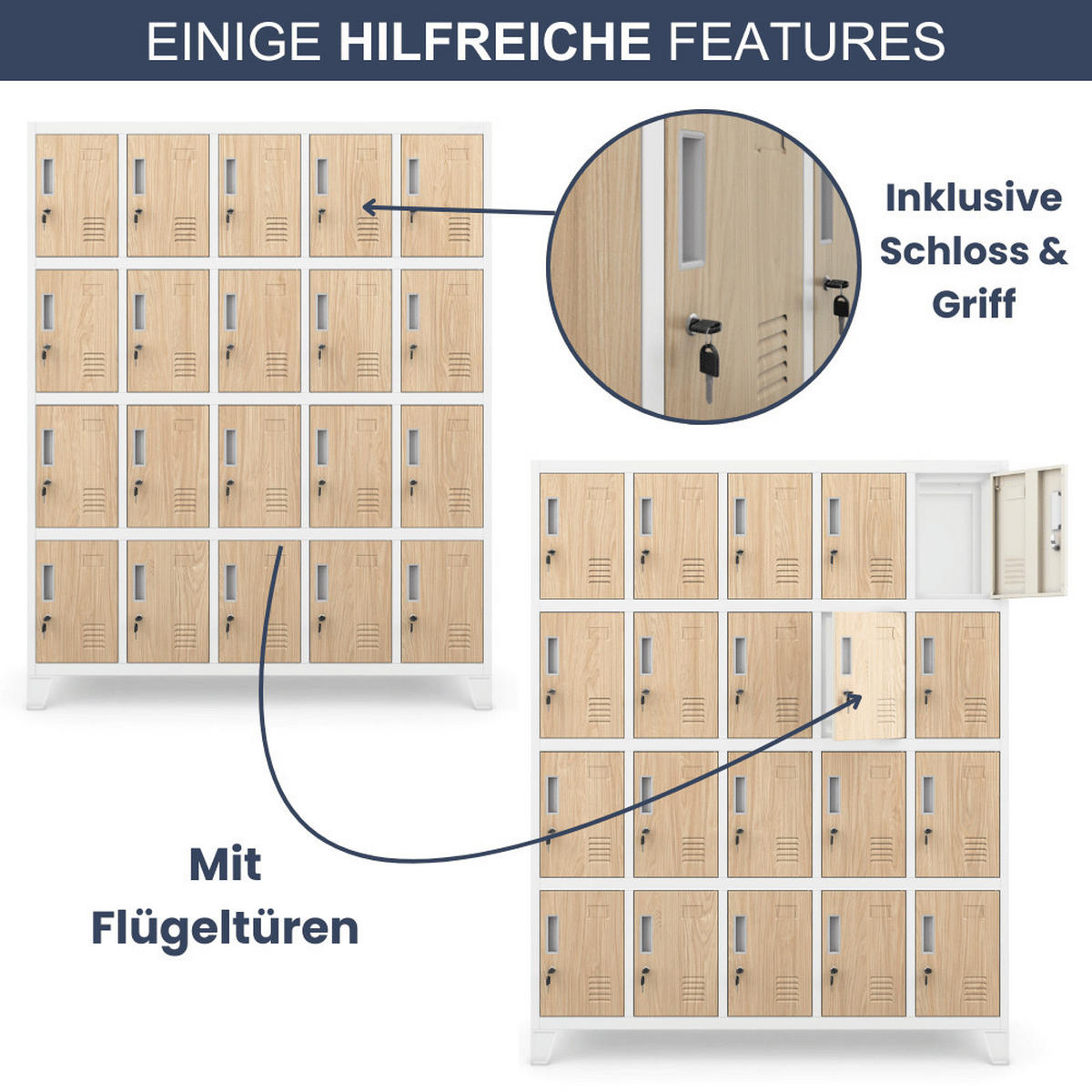 EINIGE HILFREICHE FEATURES

Inklusive Schloss & Griff

Mit Flügeltüren