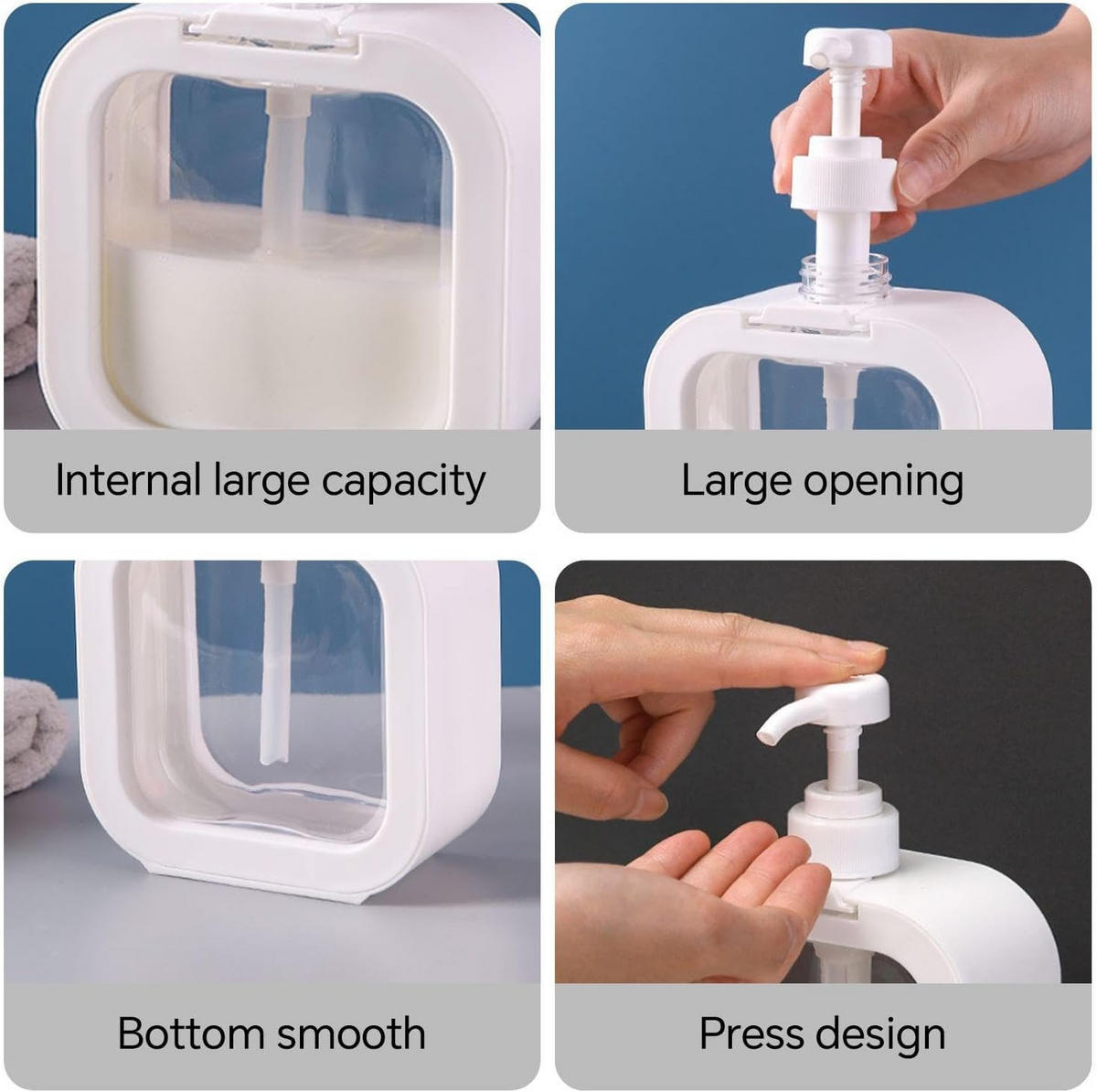 Internal large capacity

Large opening

Bottom smooth

Press design