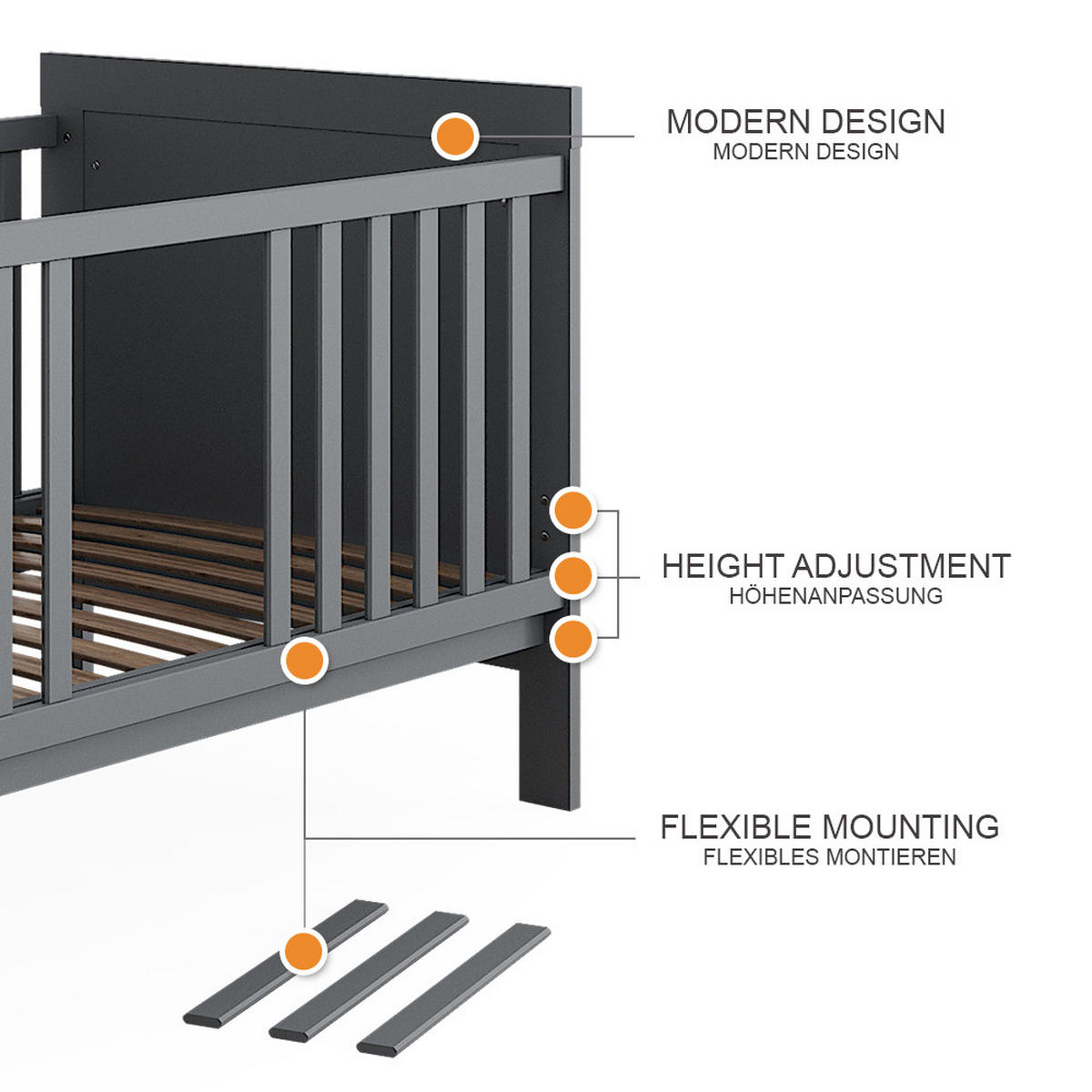 MODERN DESIGN
MODERN DESIGN

HEIGHT ADJUSTMENT
HÖHENANPASSUNG

FLEXIBLE MOUNTING
FLEXIBLES MONTIEREN