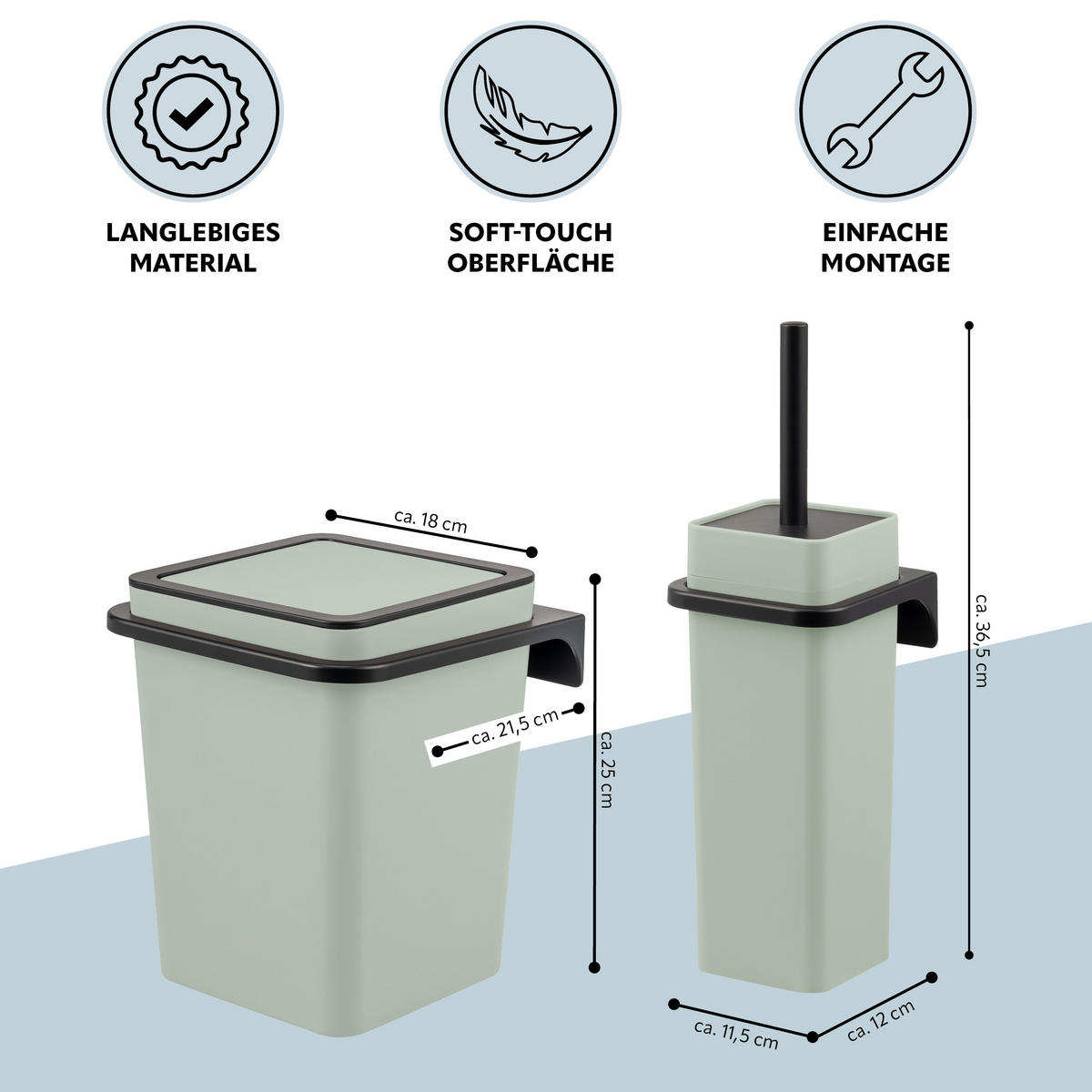 LANGLEBIGES MATERIAL

SOFT-TOUCH OBERFLÄCHE

EINFACHE MONTAGE

ca. 18 cm

ca. 21,5 cm

ca. 25 cm

ca. 36,5 cm

ca. 11,5 cm

ca. 12 cm