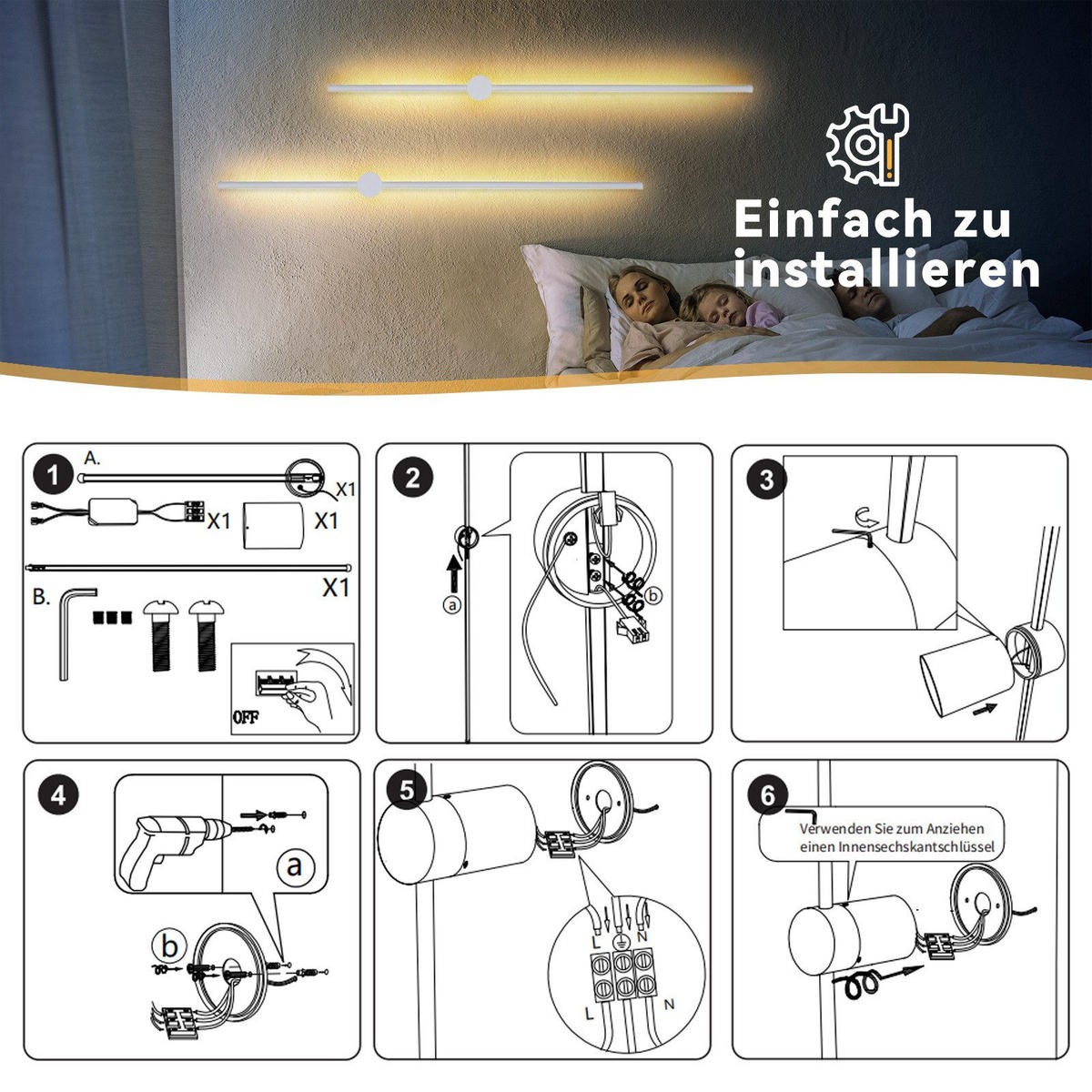 Einfach zu installieren

1
A.
X1
X1
X1
X1
B.
OFF

2
a
b

3

4
a
b

5
L
N
L
N

6
Verwenden Sie zum Anziehen einen Innensechskantschlüssel