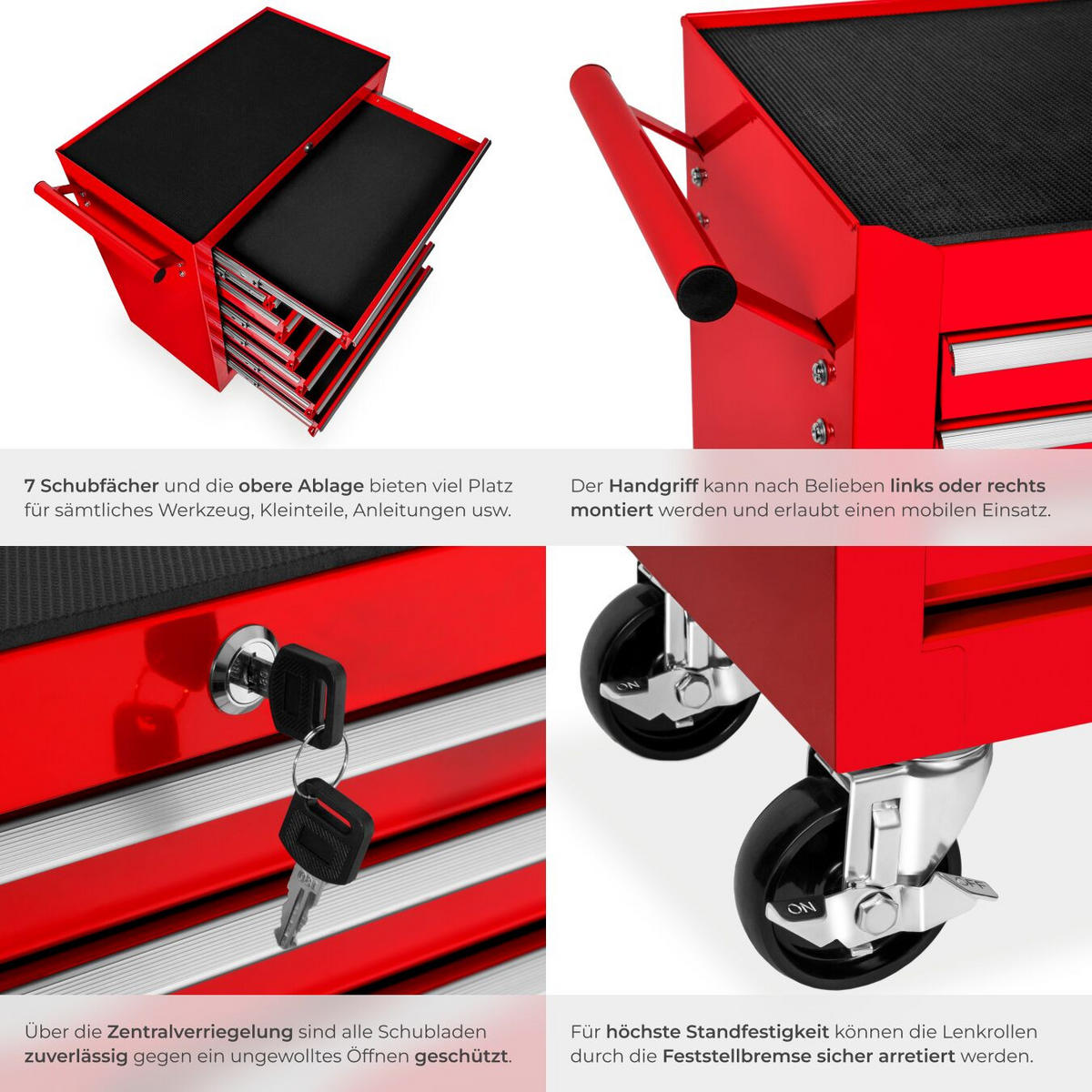 7 Schubfächer und die obere Ablage bieten viel Platz für sämtliches Werkzeug, Kleinteile, Anleitungen usw.

Der Handgriff kann nach Belieben links oder rechts montiert werden und erlaubt einen mobilen Einsatz.

ON

ON

OFF

Über die Zentralverriegelung sind alle Schubladen zuverlässig gegen ein ungewolltes Öffnen geschützt.

Für höchste Standfestigkeit können die Lenkrollen durch die Feststellbremse sicher arretiert werden.