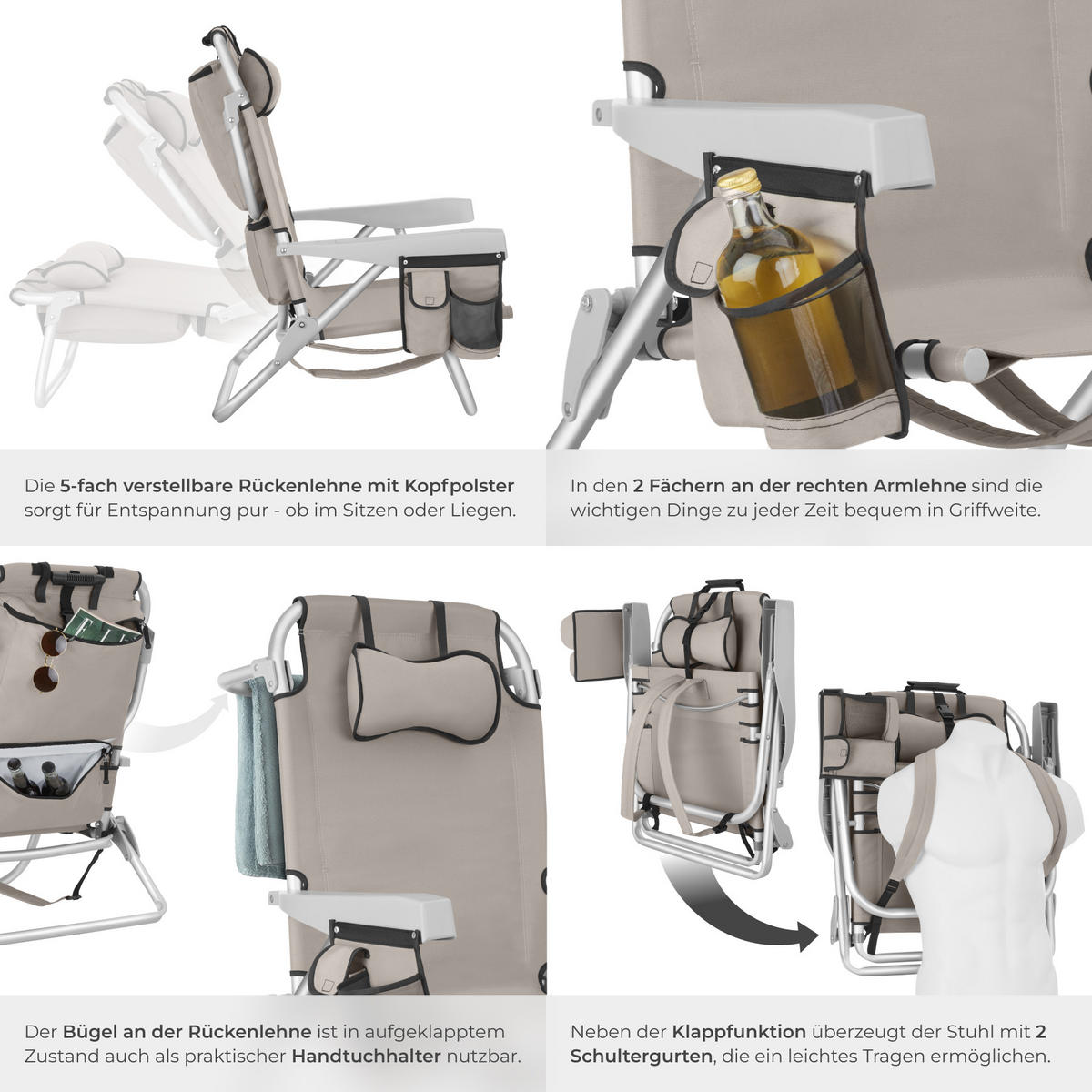 Die 5-fach verstellbare Rückenlehne mit Kopfpolster sorgt für Entspannung pur - ob im Sitzen oder Liegen.

In den 2 Fächern an der rechten Armlehne sind die wichtigen Dinge zu jeder Zeit bequem in Griffweite.

Der Bügel an der Rückenlehne ist in aufgeklapptem Zustand auch als praktischer Handtuchhalter nutzbar.

Neben der Klappfunktion überzeugt der Stuhl mit 2 Schultergurten, die ein leichtes Tragen ermöglichen.