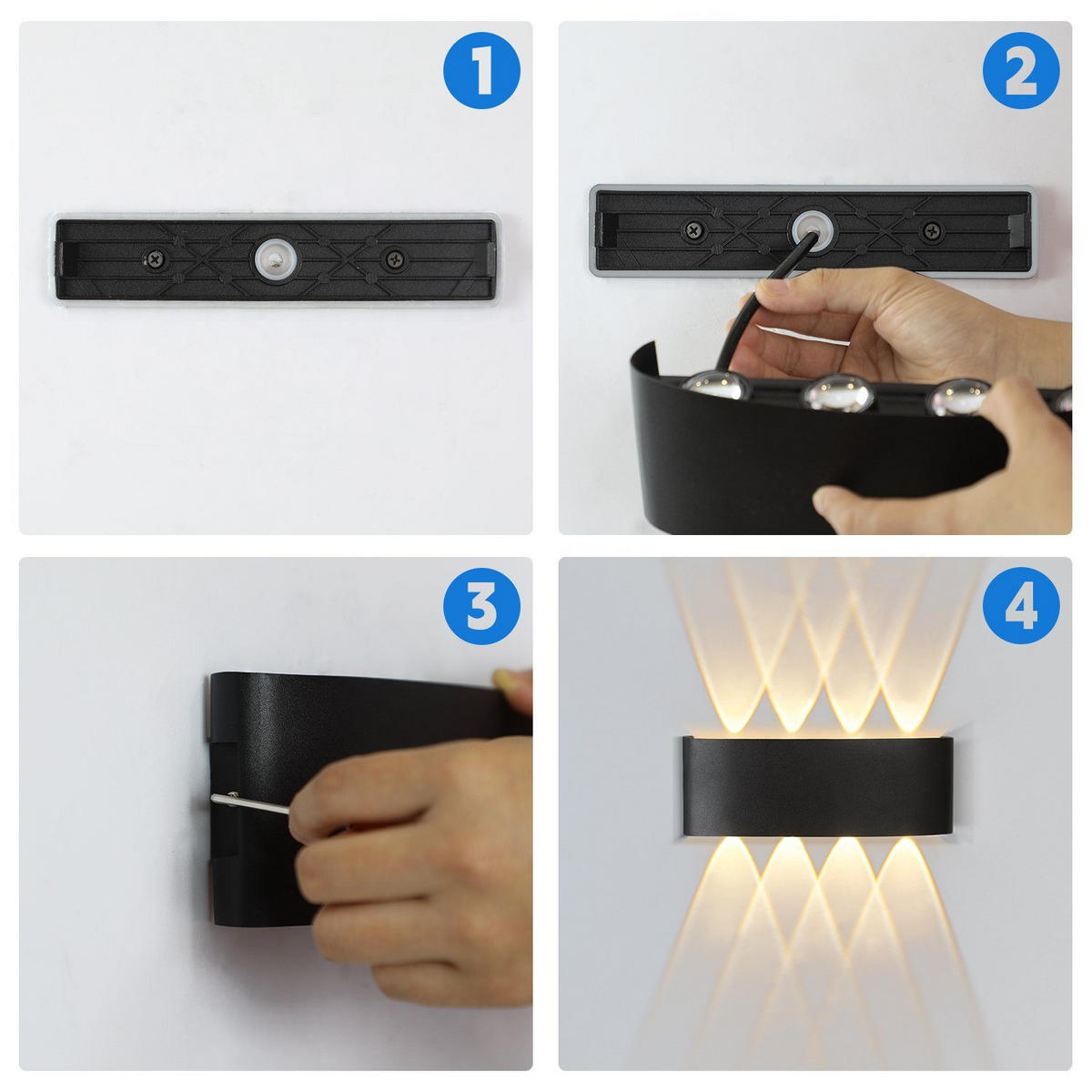 1

2

3

4