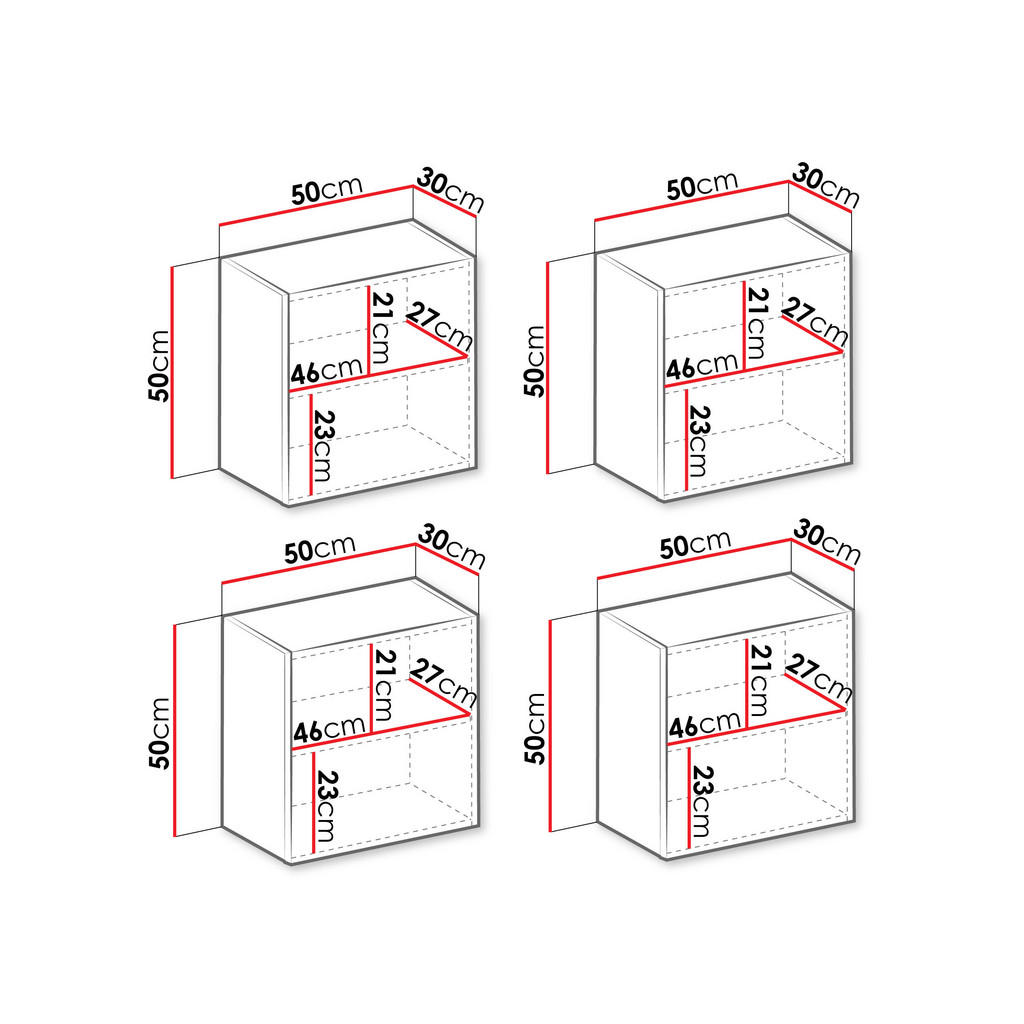 50cm
30cm
50cm
21cm
27cm
46cm
23cm

50cm
30cm
50cm
21cm
27cm
46cm
23cm

50cm
30cm
50cm
21cm
27cm
46cm
23cm

50cm
30cm
50cm
21cm
27cm
46cm
23cm