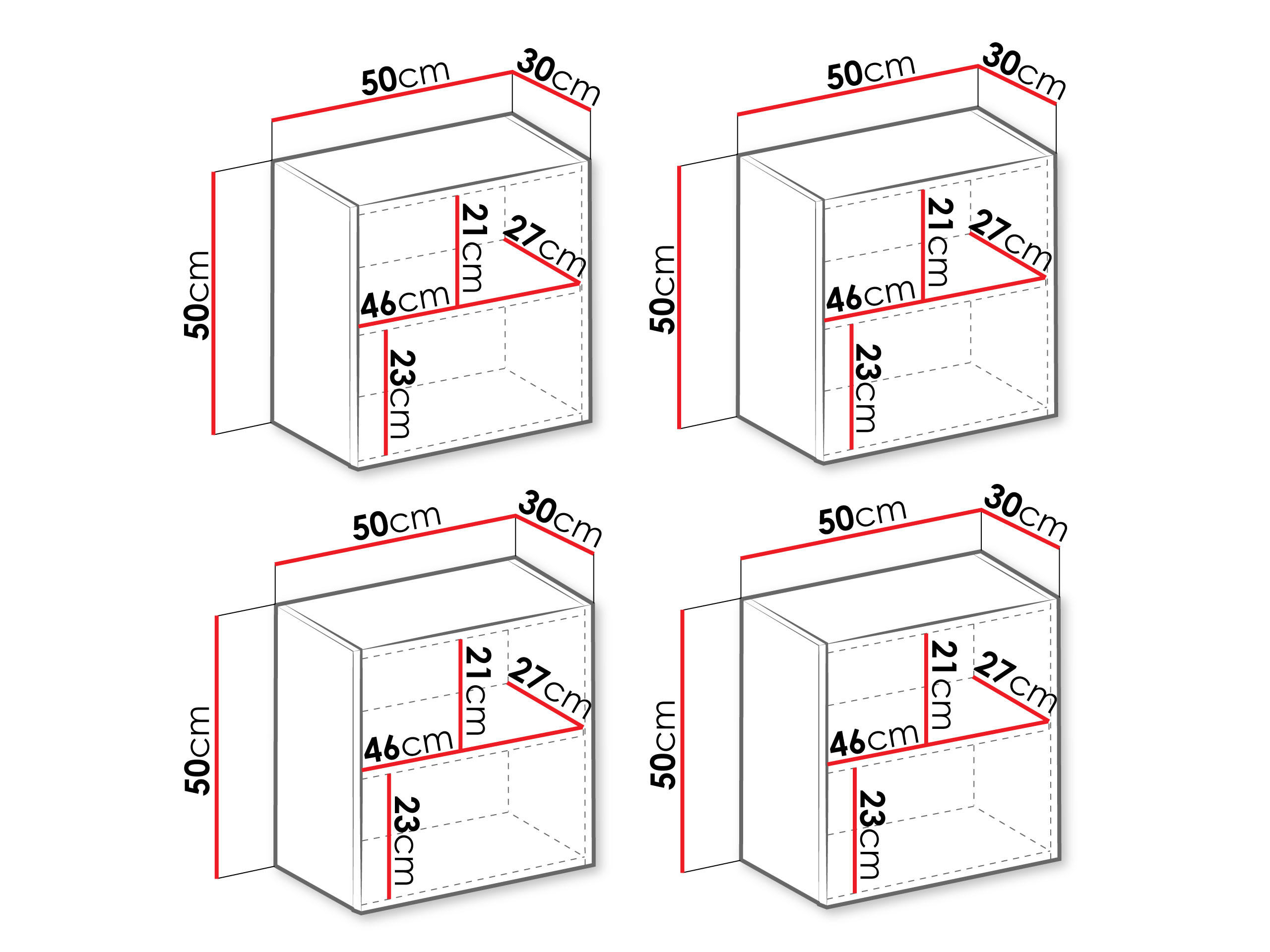 50cm
30cm
50cm
21cm
27cm
46cm
23cm

50cm
30cm
50cm
21cm
27cm
46cm
23cm

50cm
30cm
50cm
21cm
27cm
46cm
23cm

50cm
30cm
50cm
21cm
27cm
46cm
23cm