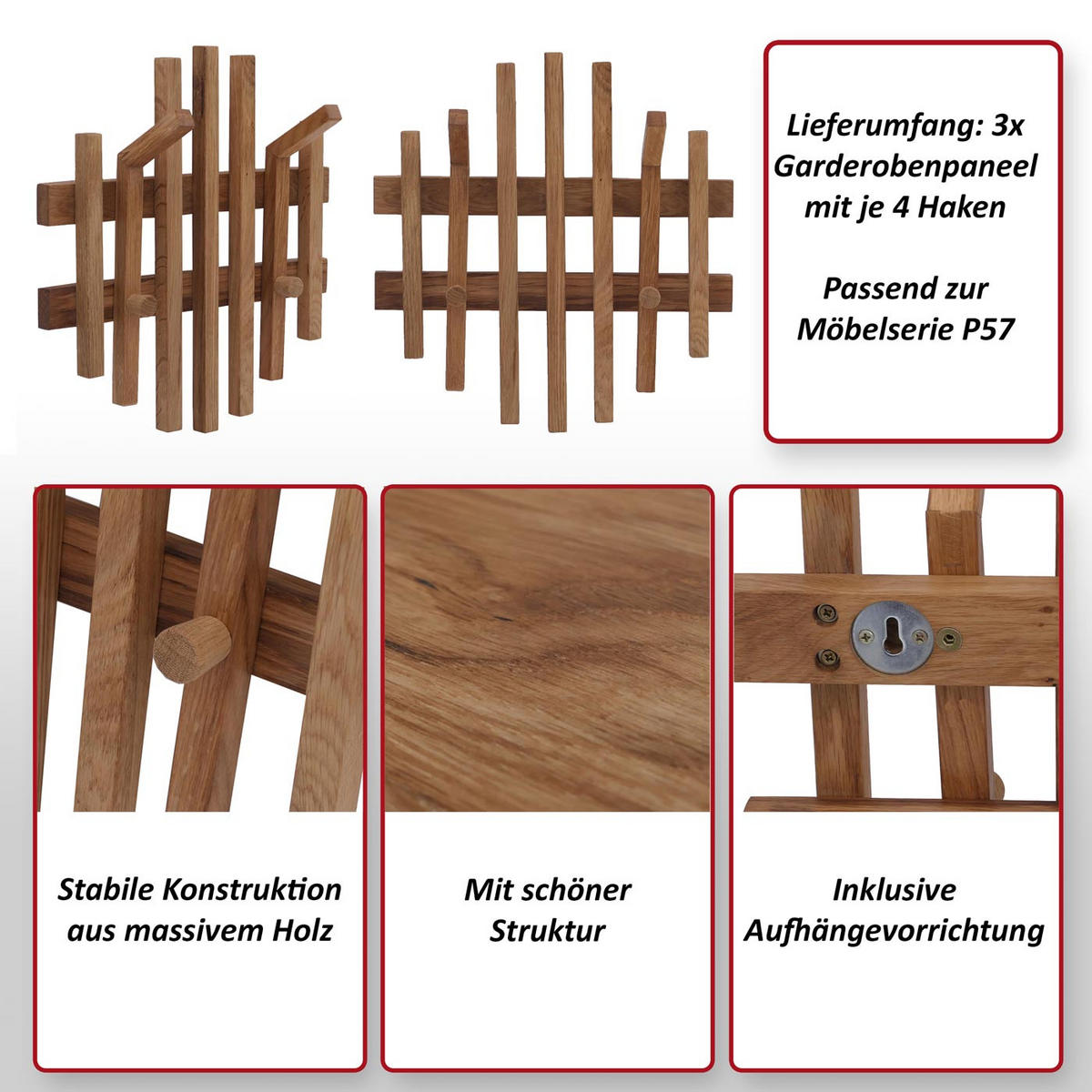 Lieferumfang: 3x Garderobenpaneel mit je 4 Haken

Passend zur Möbelserie P57

Stabile Konstruktion aus massivem Holz

Mit schöner Struktur

Inklusive Aufhängevorrichtung