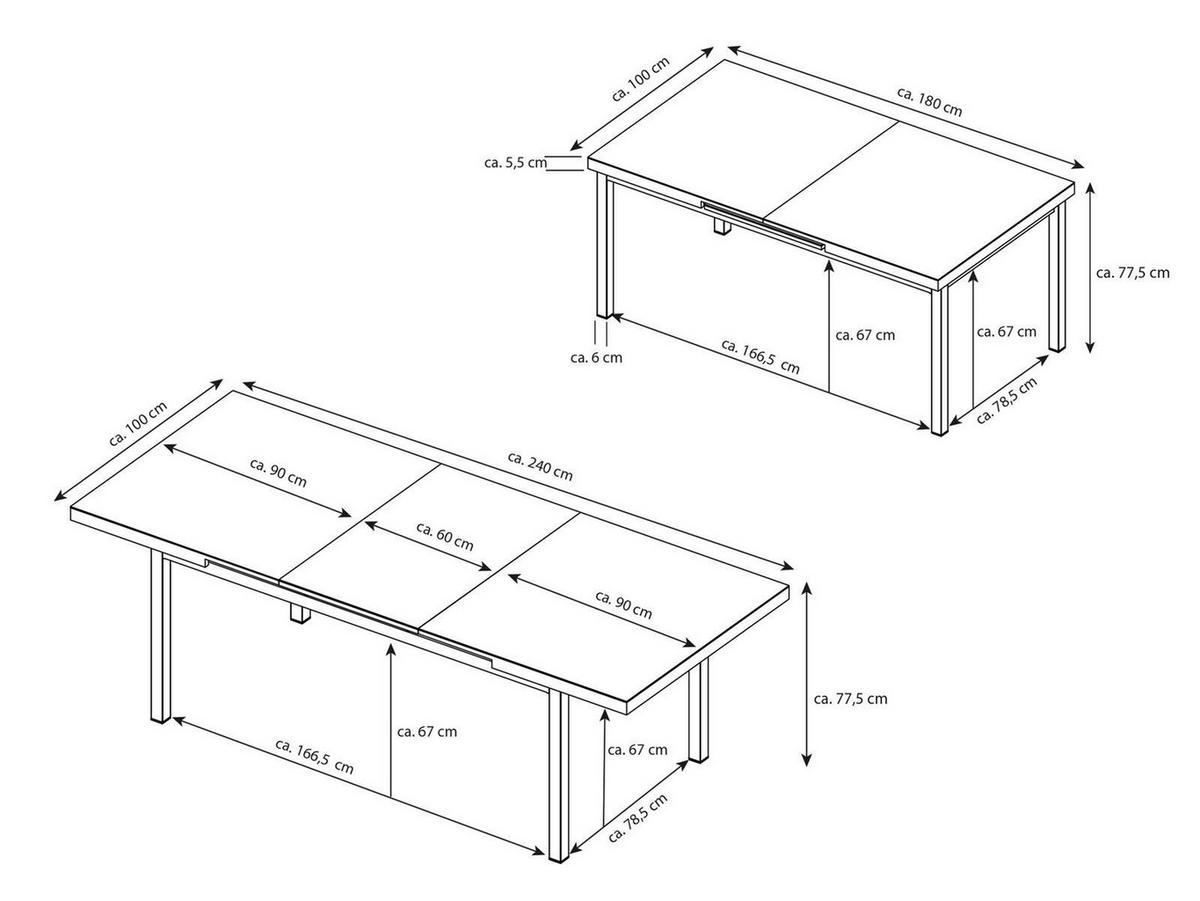 ca. 100 cm
ca. 180 cm
ca. 5,5 cm
ca. 77,5 cm
ca. 67 cm
ca. 67 cm
ca. 6 cm
ca. 166,5 cm
ca. 78,5 cm

ca. 100 cm
ca. 240 cm
ca. 90 cm
ca. 60 cm
ca. 90 cm
ca. 77,5 cm
ca. 67 cm
ca. 67 cm
ca. 166,5 cm
ca. 78,5 cm