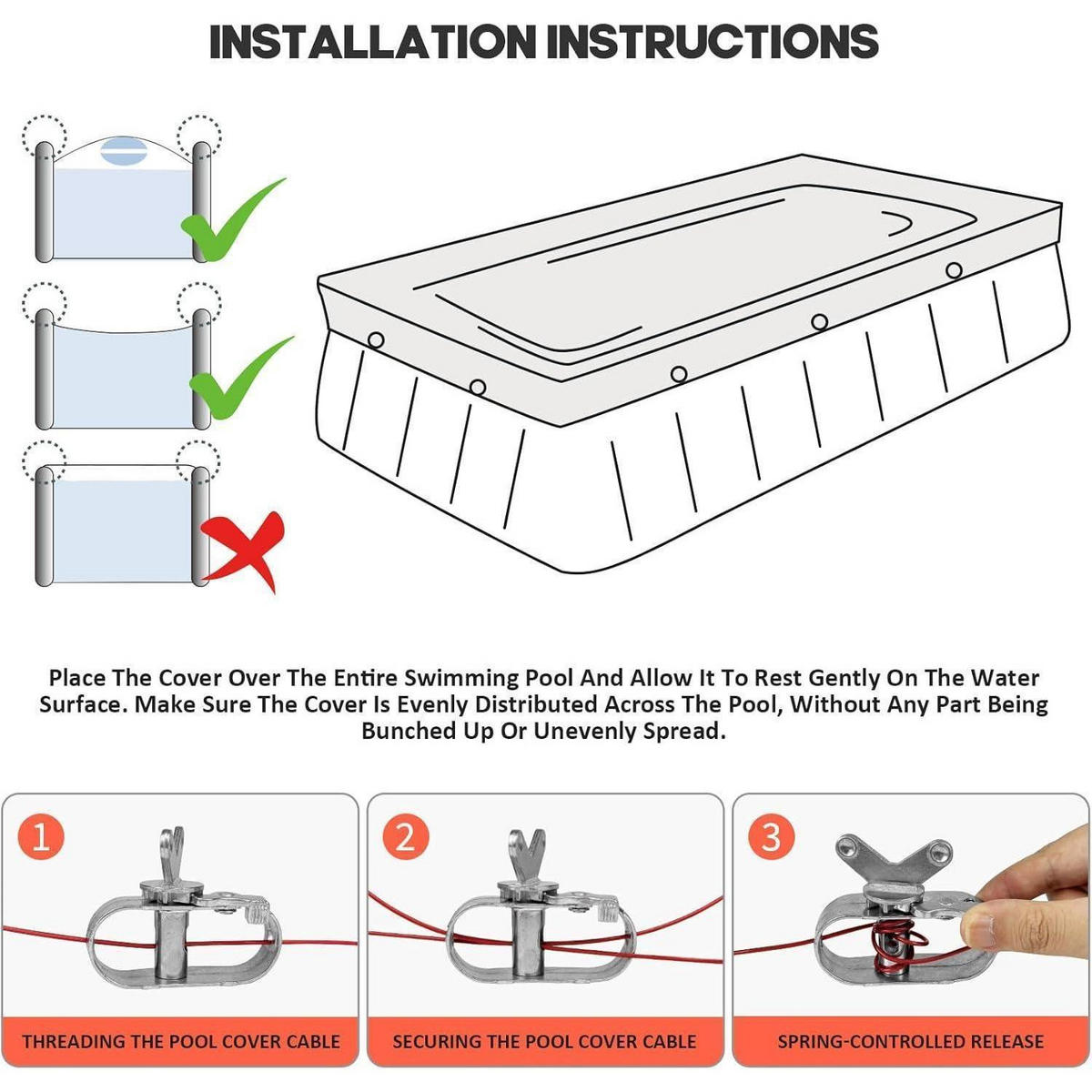 INSTALLATION INSTRUCTIONS

Place The Cover Over The Entire Swimming Pool And Allow It To Rest Gently On The Water Surface. Make Sure The Cover Is Evenly Distributed Across The Pool, Without Any Part Being Bunched Up Or Unevenly Spread.

1

THREADING THE POOL COVER CABLE

2

SECURING THE POOL COVER CABLE

3

SPRING-CONTROLLED RELEASE