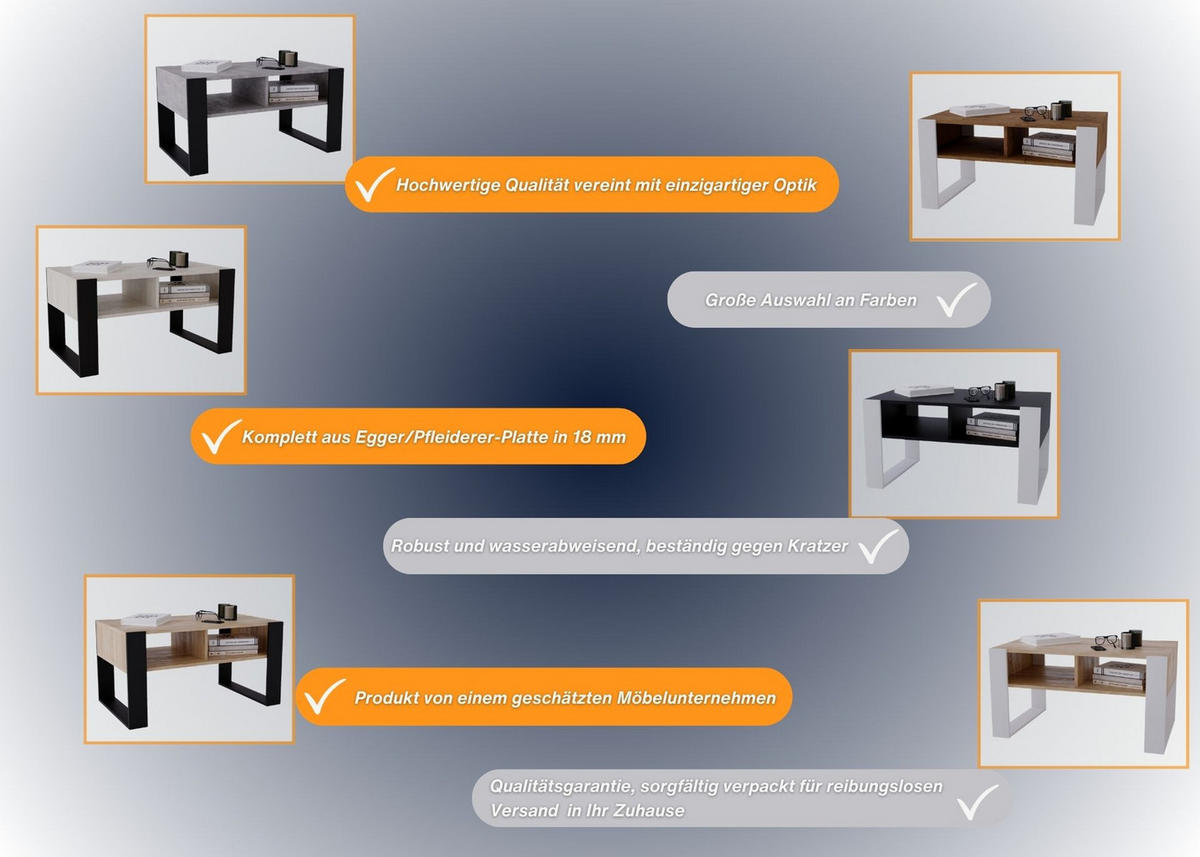 Hochwertige Qualität vereint mit einzigartiger Optik

Große Auswahl an Farben

Komplett aus Egger/Pfleiderer-Platte in 18 mm

Robust und wasserabweisend, beständig gegen Kratzer

Produkt von einem geschätzten Möbelunternehmen

Qualitätsgarantie, sorgfältig verpackt für reibungslosen Versand in Ihr Zuhause