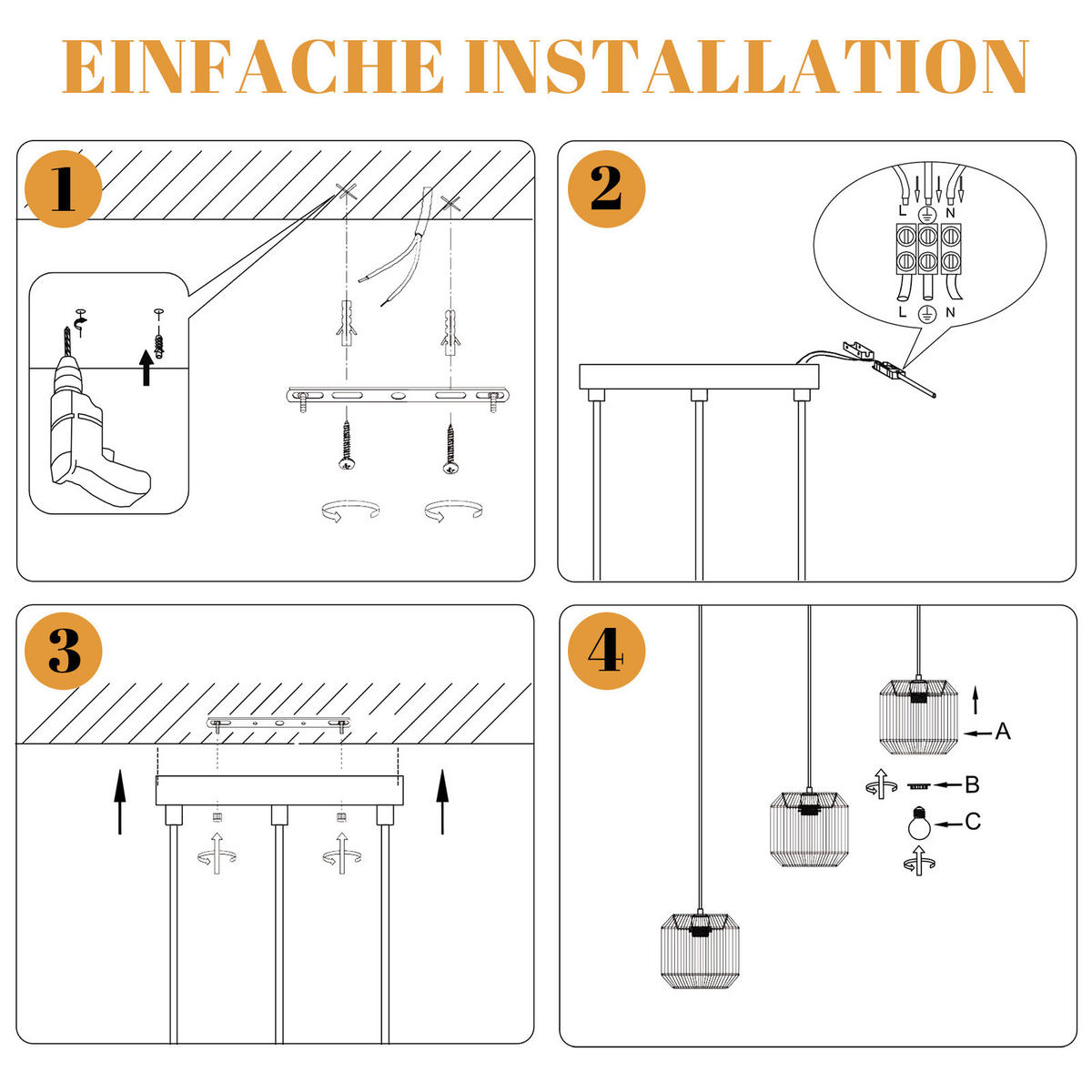 EINFACHE INSTALLATION

1

2

L N

L N

3

4

A

B

C