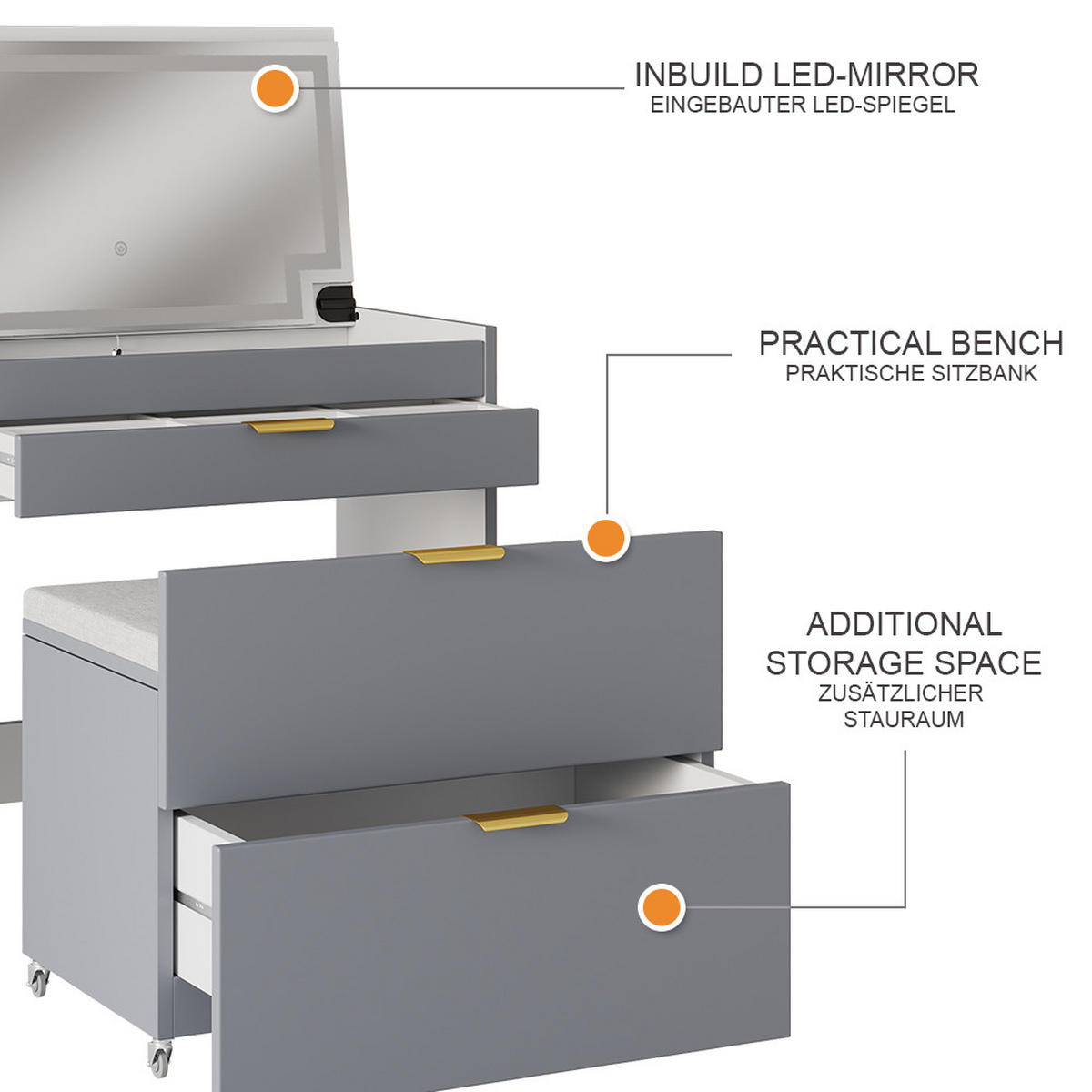 INBUILD LED-MIRROR
EINGEBAUTER LED-SPIEGEL

PRACTICAL BENCH
PRAKTISCHE SITZBANK

ADDITIONAL STORAGE SPACE
ZUSÄTZLICHER STAURAUM