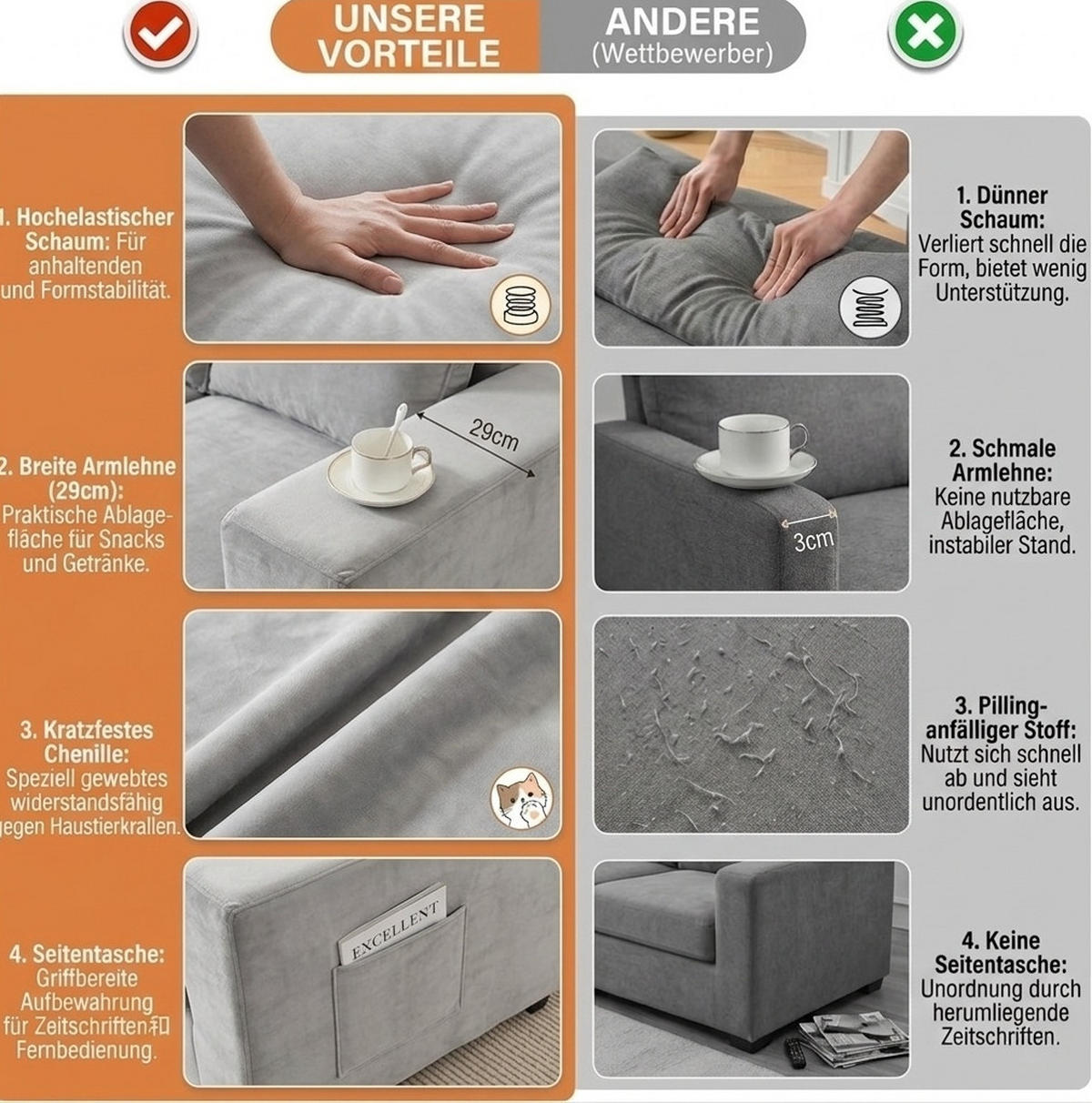 UNSERE VORTEILE

ANDERE (Wettbewerber)

1. Hochelastischer Schaum: Für anhaltenden und Formstabilität.

29cm

2. Breite Armlehne (29cm): Praktische Ablagefläche für Snacks und Getränke.

3. Kratzfestes Chenille: Speziell gewebtes widerstandsfähig gegen Haustierkrallen.

EXCELLENT

4. Seitentasche: Griffbereite Aufbewahrung für Zeitschriften和 Fernbedienung.

1. Dünner Schaum: Verliert schnell die Form, bietet wenig Unterstützung.

3cm

2. Schmale Armlehne: Keine nutzbare Ablagefläche, instabiler Stand.

3. Pilling-anfälliger Stoff: Nutzt sich schnell ab und sieht unordentlich aus.

4. Keine Seitentasche: Unordnung durch herumliegende Zeitschriften.