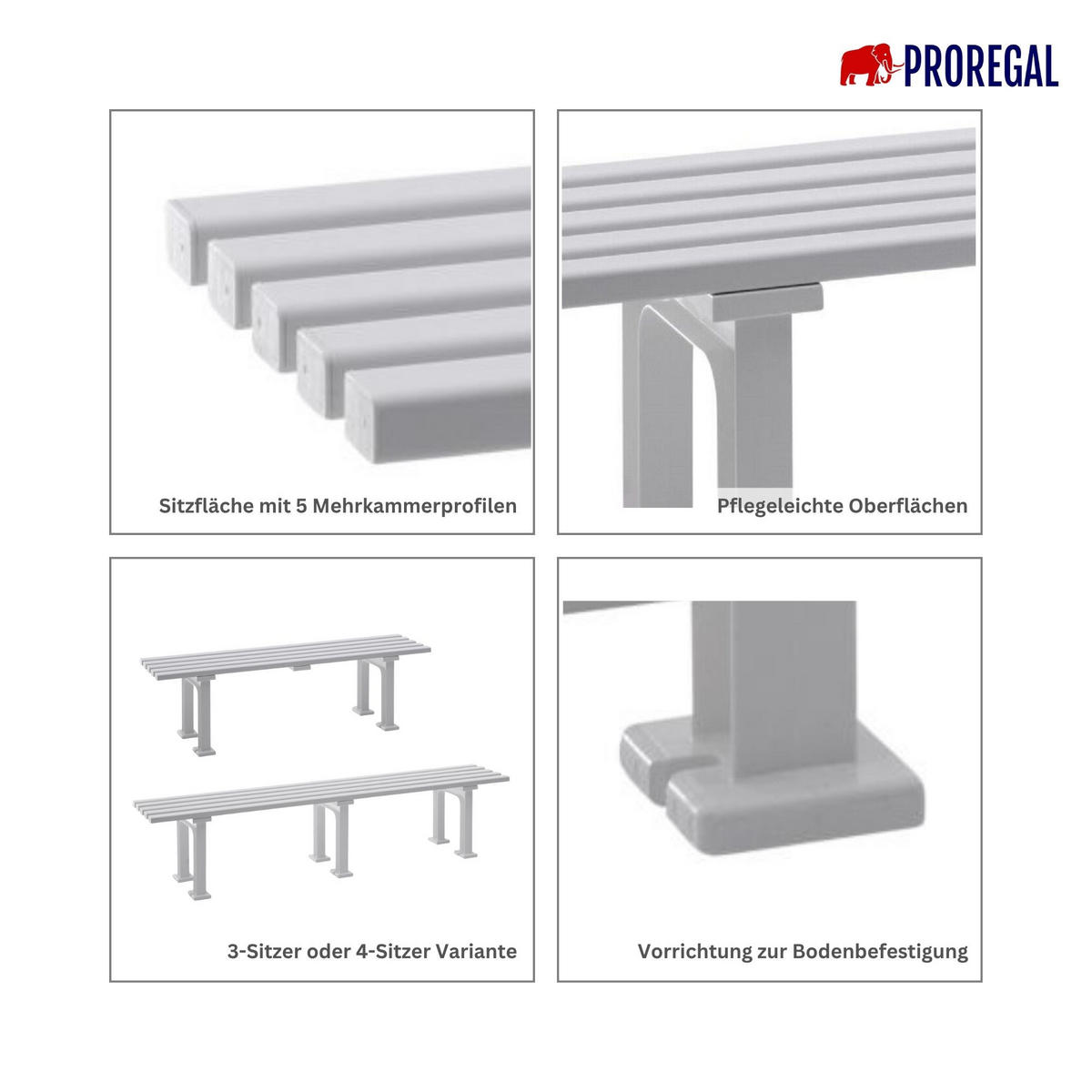 PROREGAL

Sitzfläche mit 5 Mehrkammerprofilen

Pflegeleichte Oberflächen

3-Sitzer oder 4-Sitzer Variante

Vorrichtung zur Bodenbefestigung