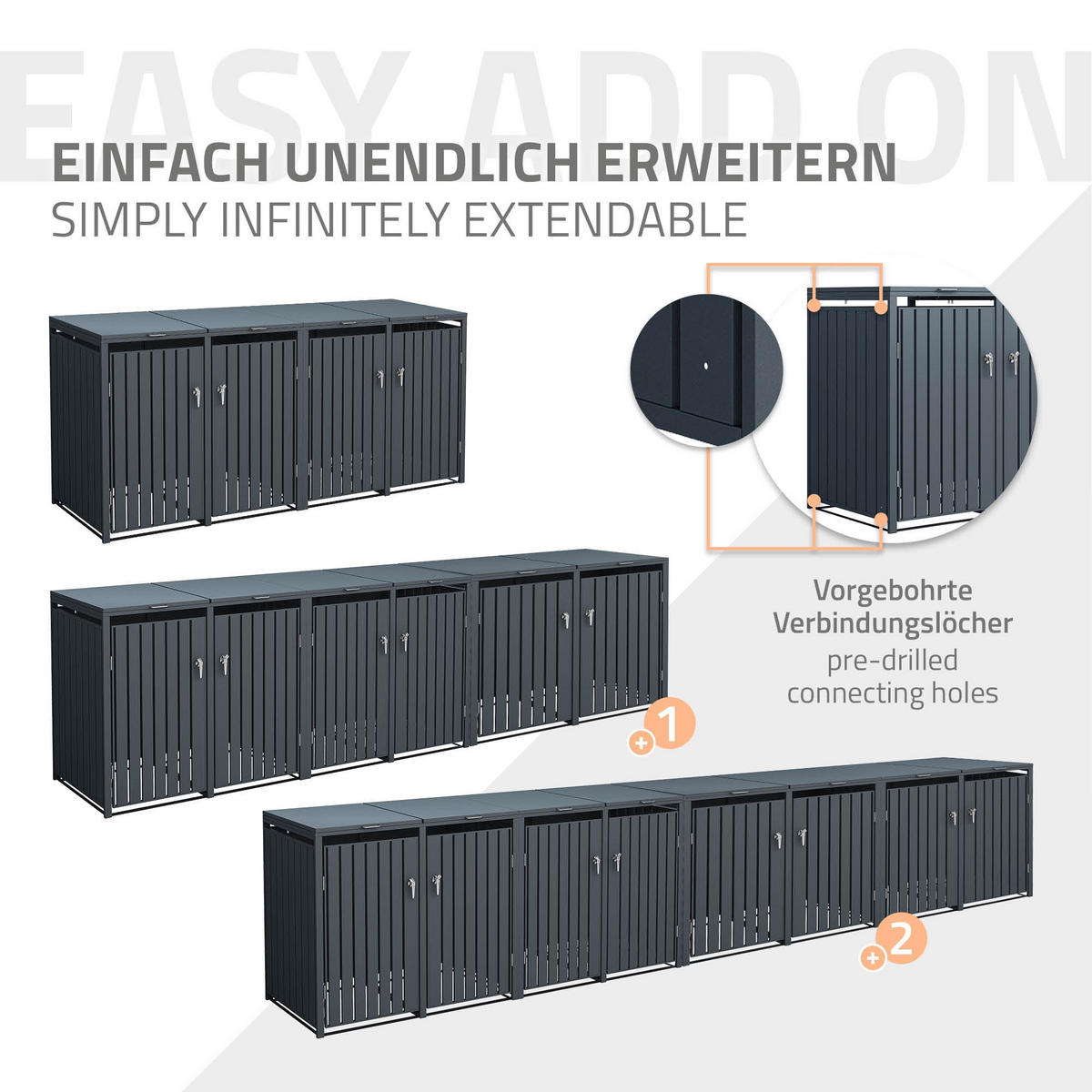 EASY ADD ON

EINFACH UNENDLICH ERWEITERN
SIMPLY INFINITELY EXTENDABLE

Vorgebohrte Verbindungslöcher
pre-drilled connecting holes

+1

+2