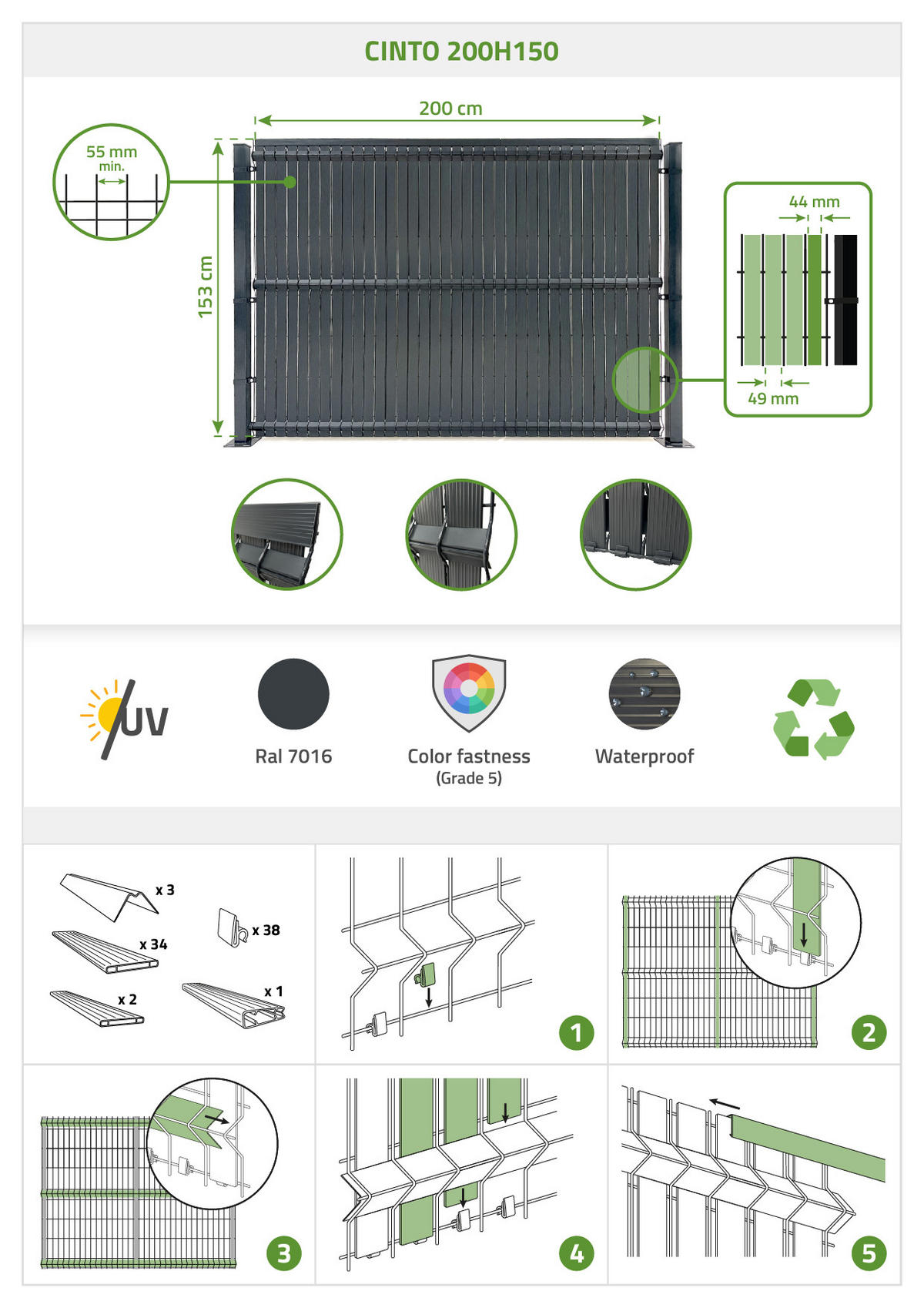 CINTO 200H150

200 cm

55 mm
min.

153 cm

44 mm

49 mm

UV

Ral 7016

Color fastness
(Grade 5)

Waterproof

x 3

x 34

x 38

x 2

x 1

1

2

3

4

5