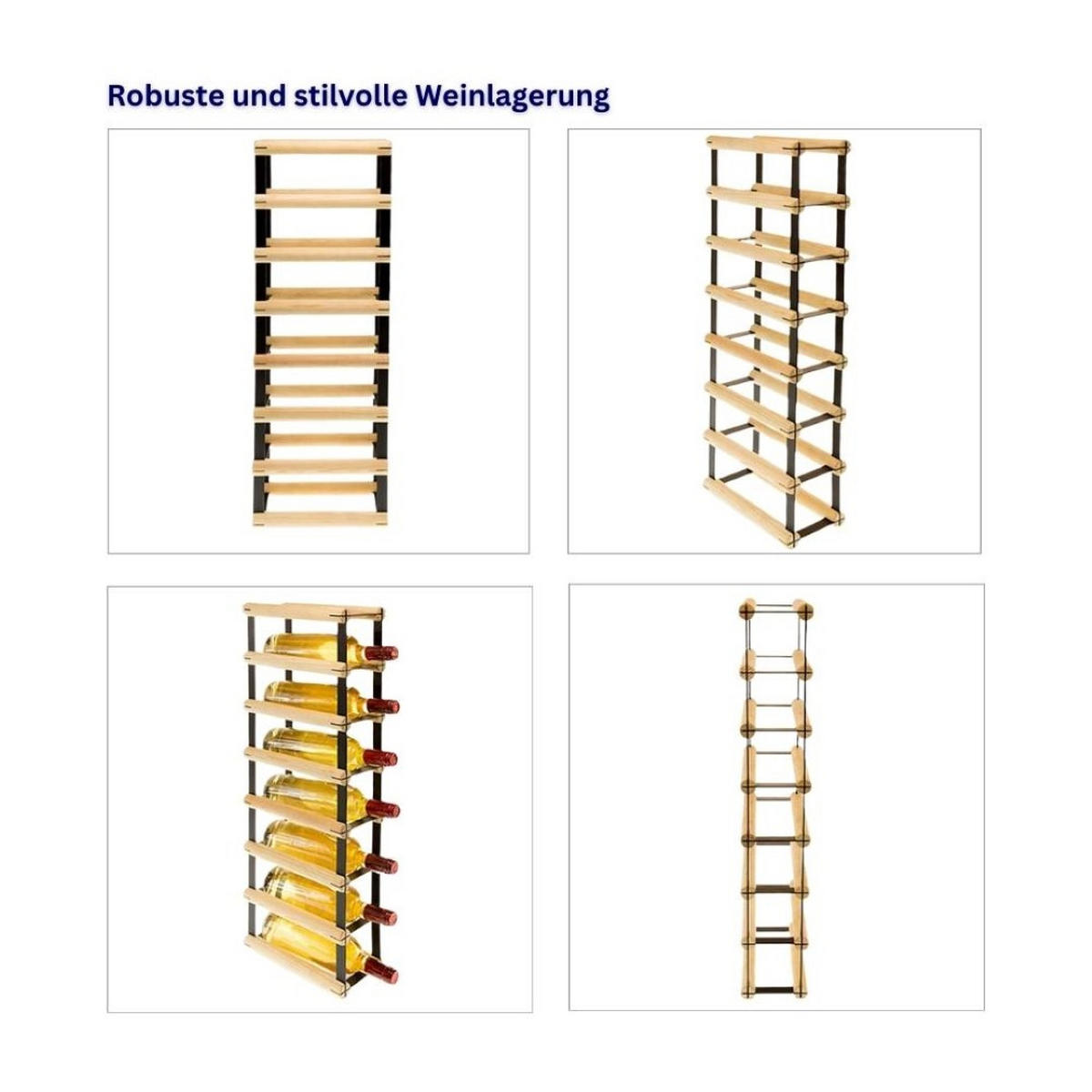 Robuste und stilvolle Weinlagerung