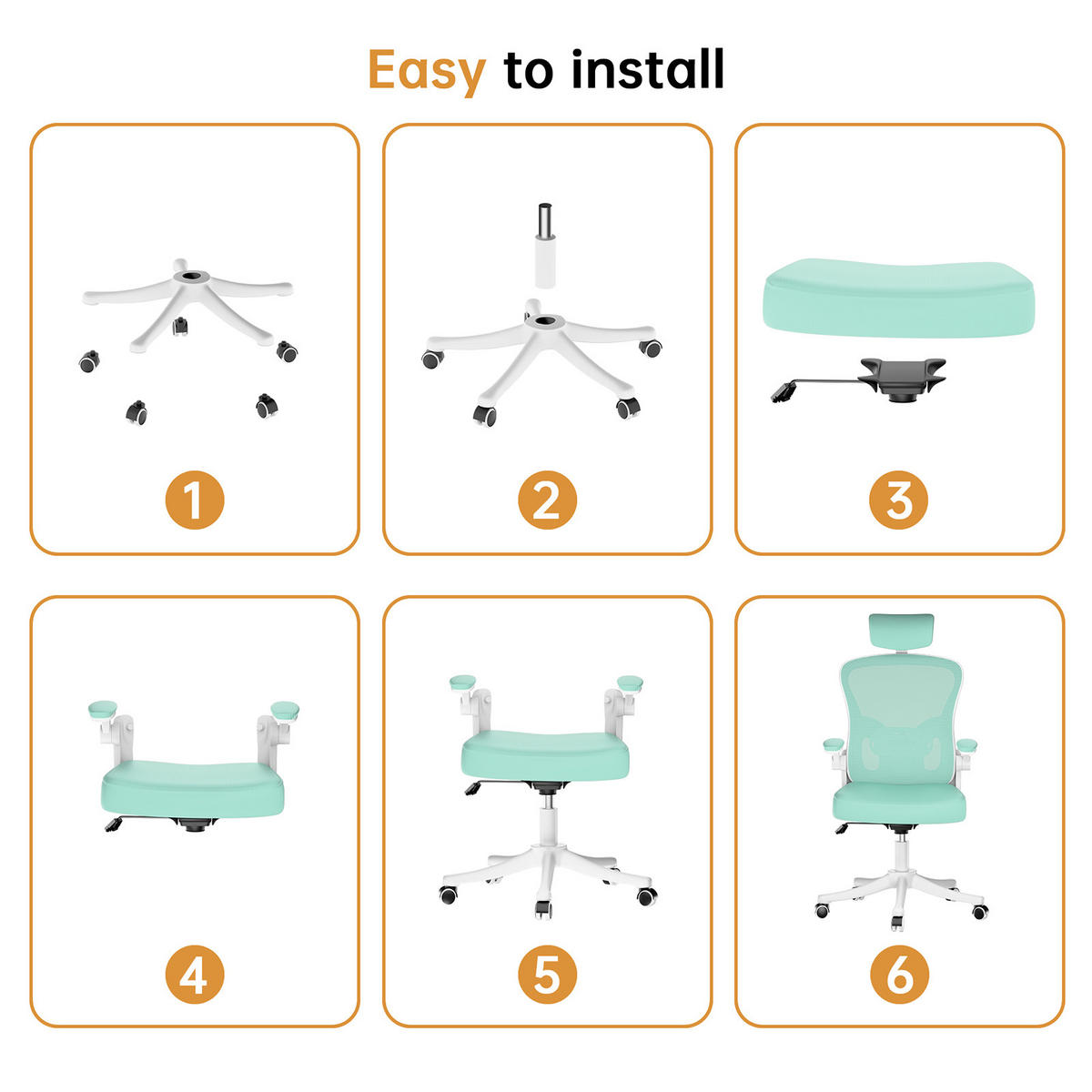 Easy to install

1

2

3

4

5

6