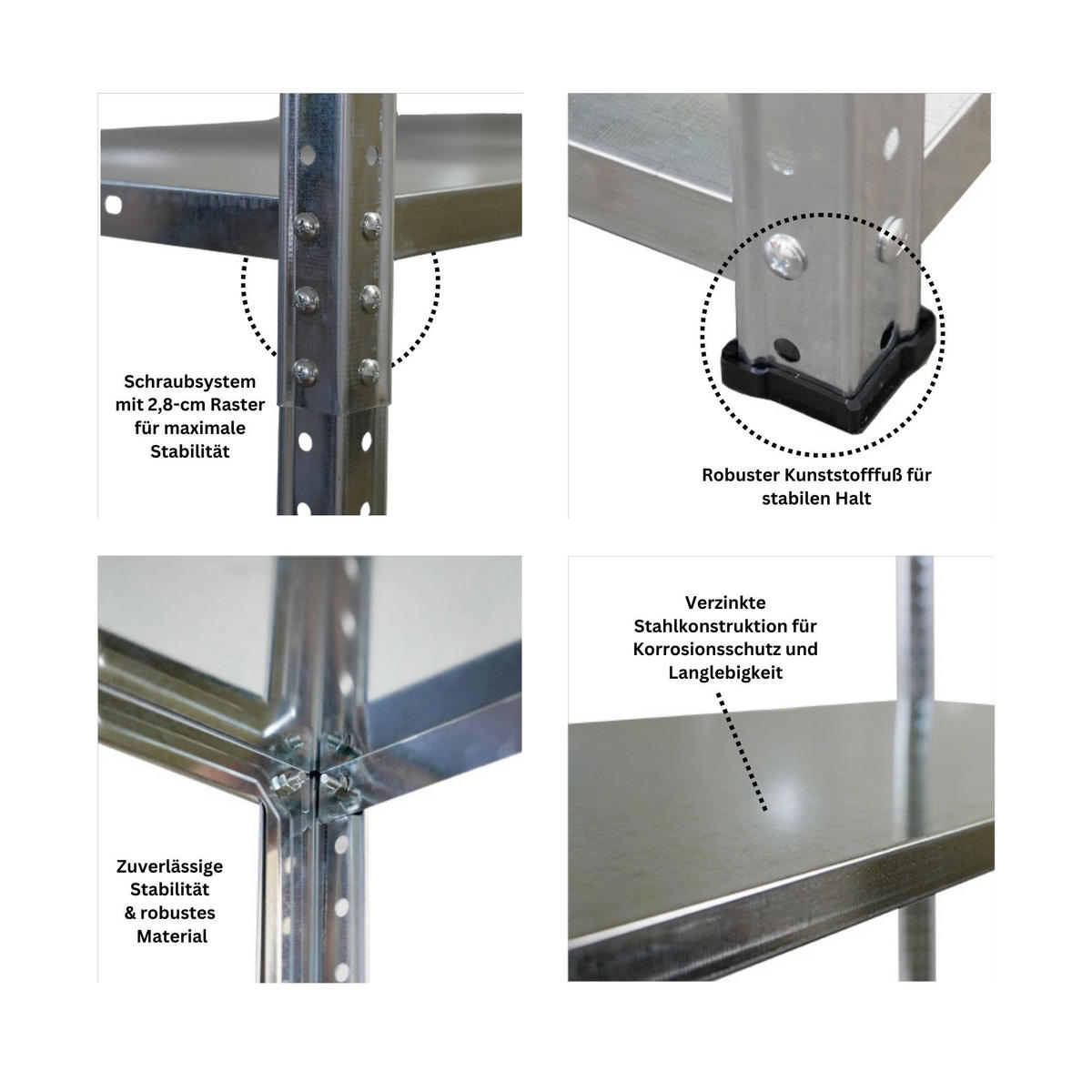 Schraubsystem mit 2,8-cm Raster für maximale Stabilität

Robuster Kunststofffuß für stabilen Halt

Zuverlässige Stabilität & robustes Material

Verzinkte Stahlkonstruktion für Korrosionsschutz und Langlebigkeit