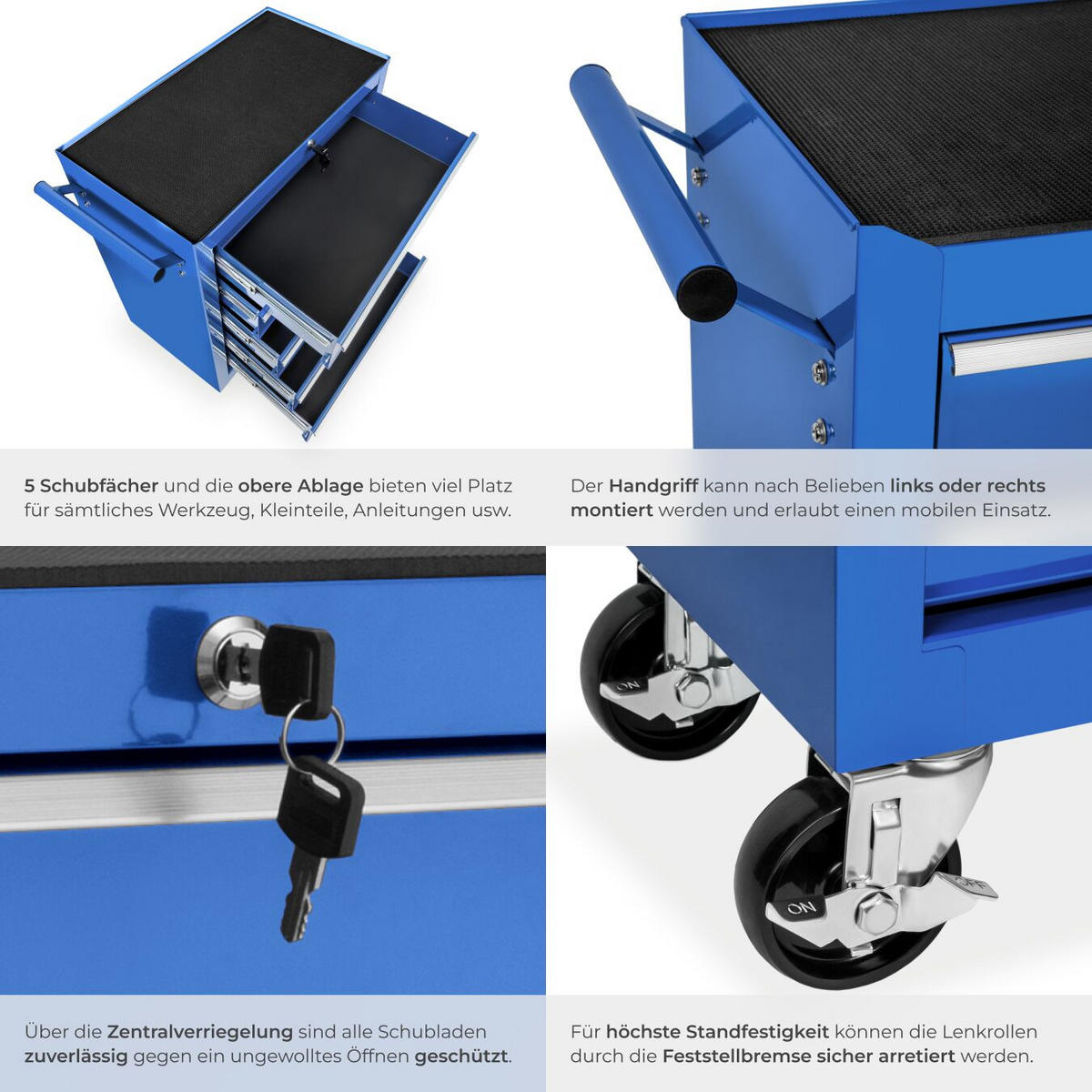 5 Schubfächer und die obere Ablage bieten viel Platz für sämtliches Werkzeug, Kleinteile, Anleitungen usw.

Der Handgriff kann nach Belieben links oder rechts montiert werden und erlaubt einen mobilen Einsatz.

ON

ON

OFF

Über die Zentralverriegelung sind alle Schubladen zuverlässig gegen ein ungewolltes Öffnen geschützt.

Für höchste Standfestigkeit können die Lenkrollen durch die Feststellbremse sicher arretiert werden.