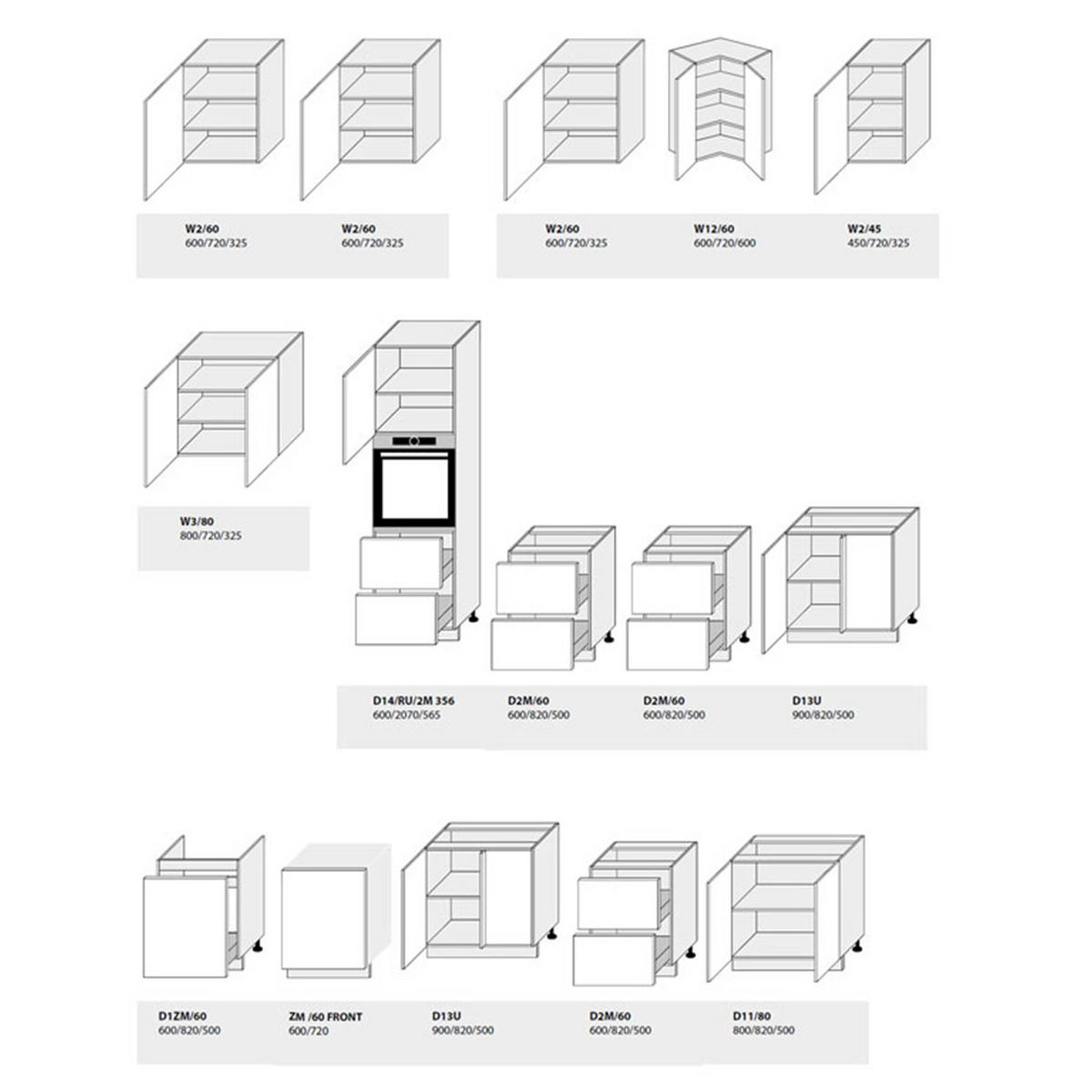 W2/60
600/720/325

W2/60
600/720/325

W2/60
600/720/325

W12/60
600/720/600

W2/45
450/720/325

W3/80
800/720/325

D14/RU/2M 356
600/2070/565

D2M/60
600/820/500

D2M/60
600/820/500

D13U
900/820/500

D1ZM/60
600/820/500

ZM /60 FRONT
600/720

D13U
900/820/500

D2M/60
600/820/500

D11/80
800/820/500