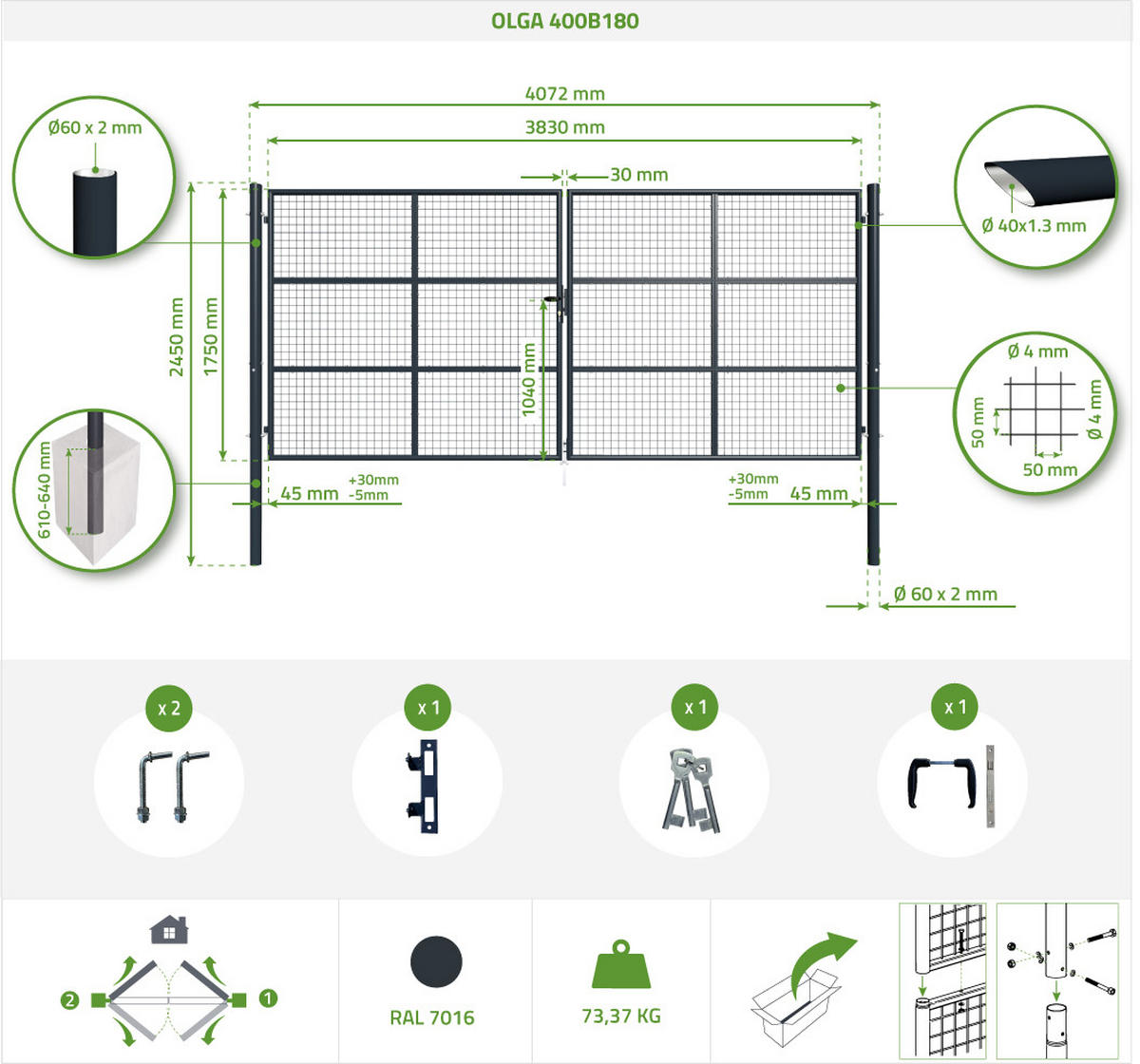 OLGA 400B180

4072 mm
3830 mm
30 mm
Ø60 x 2 mm
Ø 40x1.3 mm
2450 mm
1750 mm
1040 mm
Ø 4 mm
50 mm
Ø 4 mm
50 mm
610-640 mm
45 mm
+30mm
-5mm
+30mm
-5mm
45 mm
Ø 60 x 2 mm

x 2
x 1
x 1
x 1

2
1
RAL 7016
73,37 KG