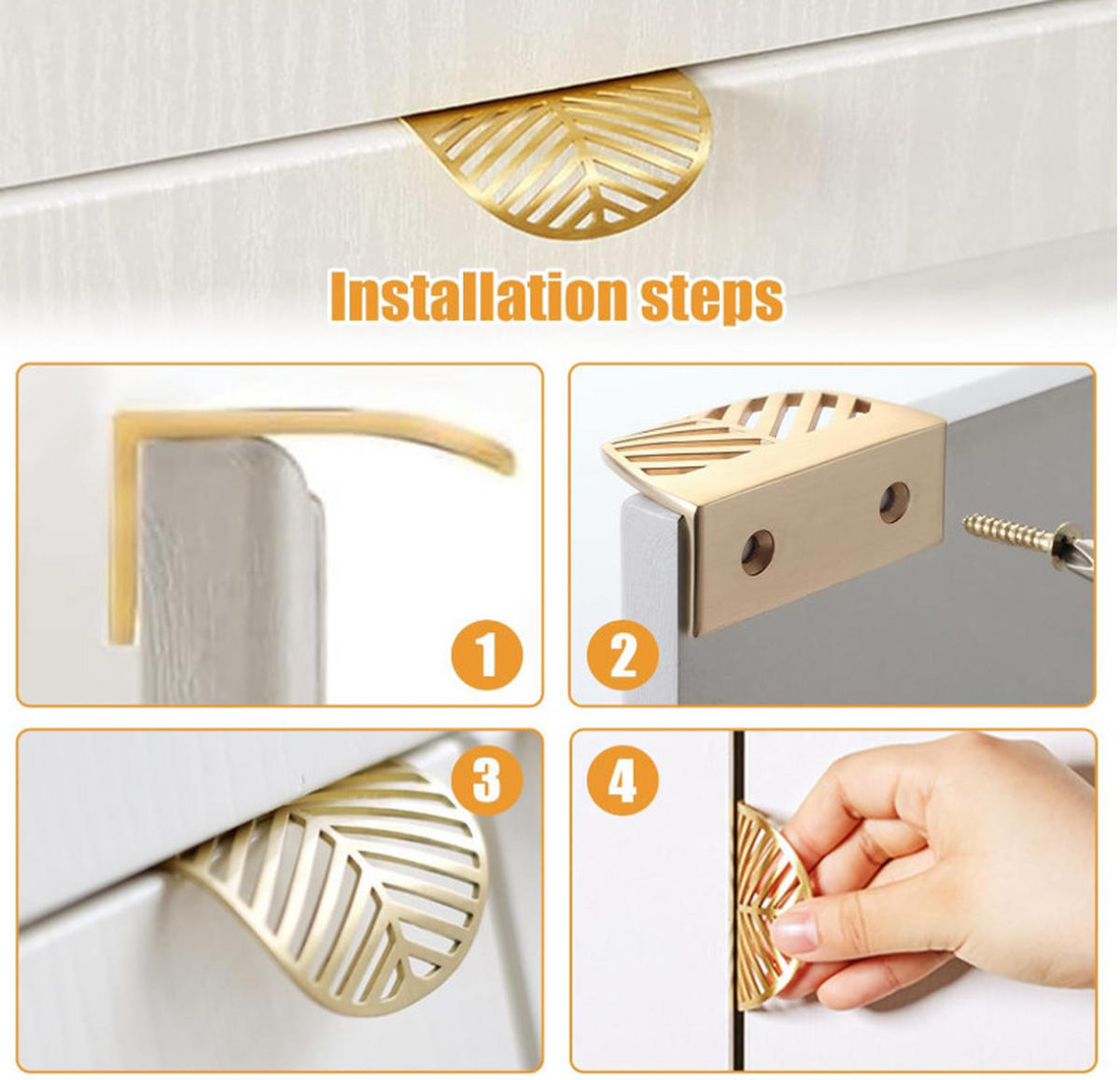 Installation steps

1

2

3

4