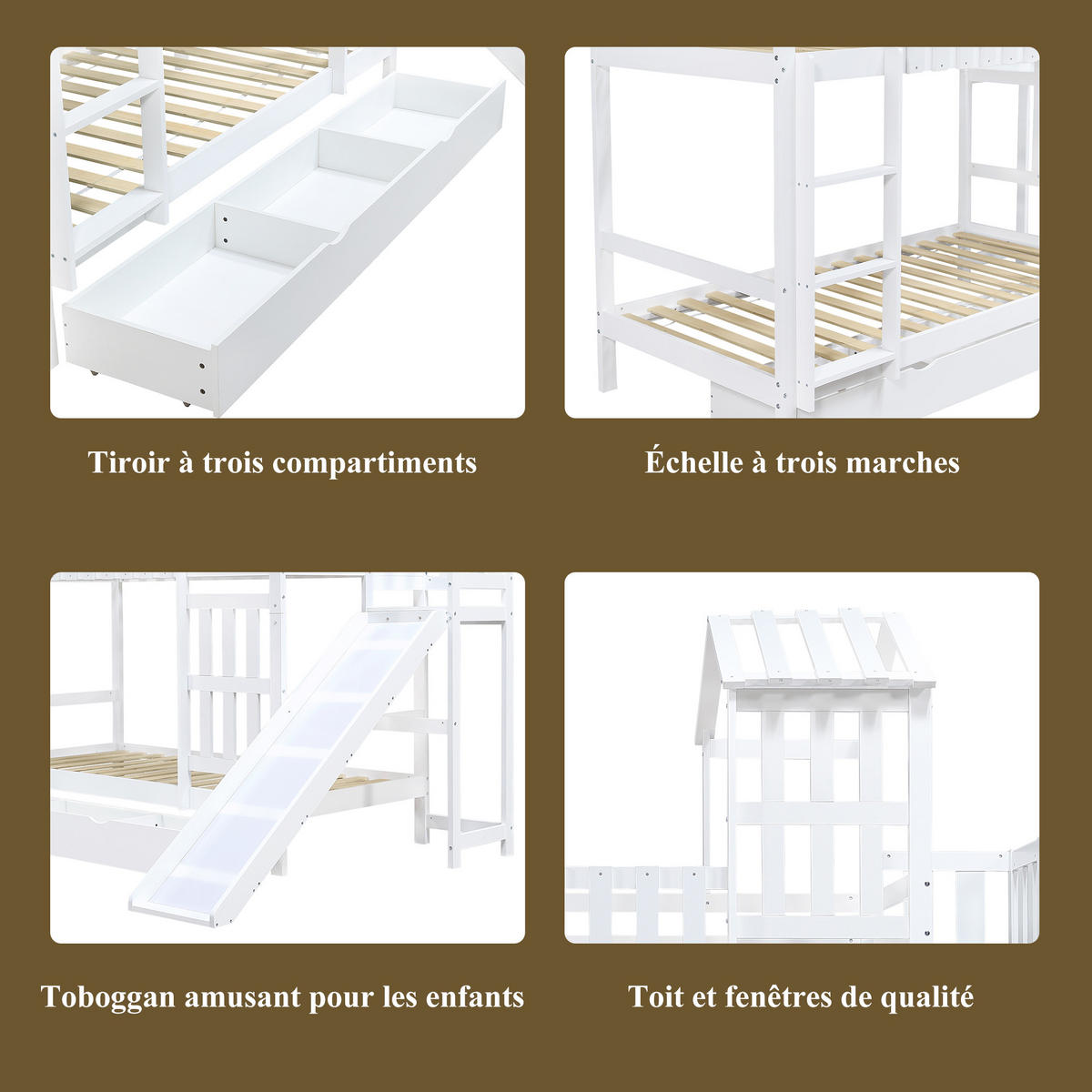 Tiroir à trois compartiments

Échelle à trois marches

Toboggan amusant pour les enfants

Toit et fenêtres de qualité