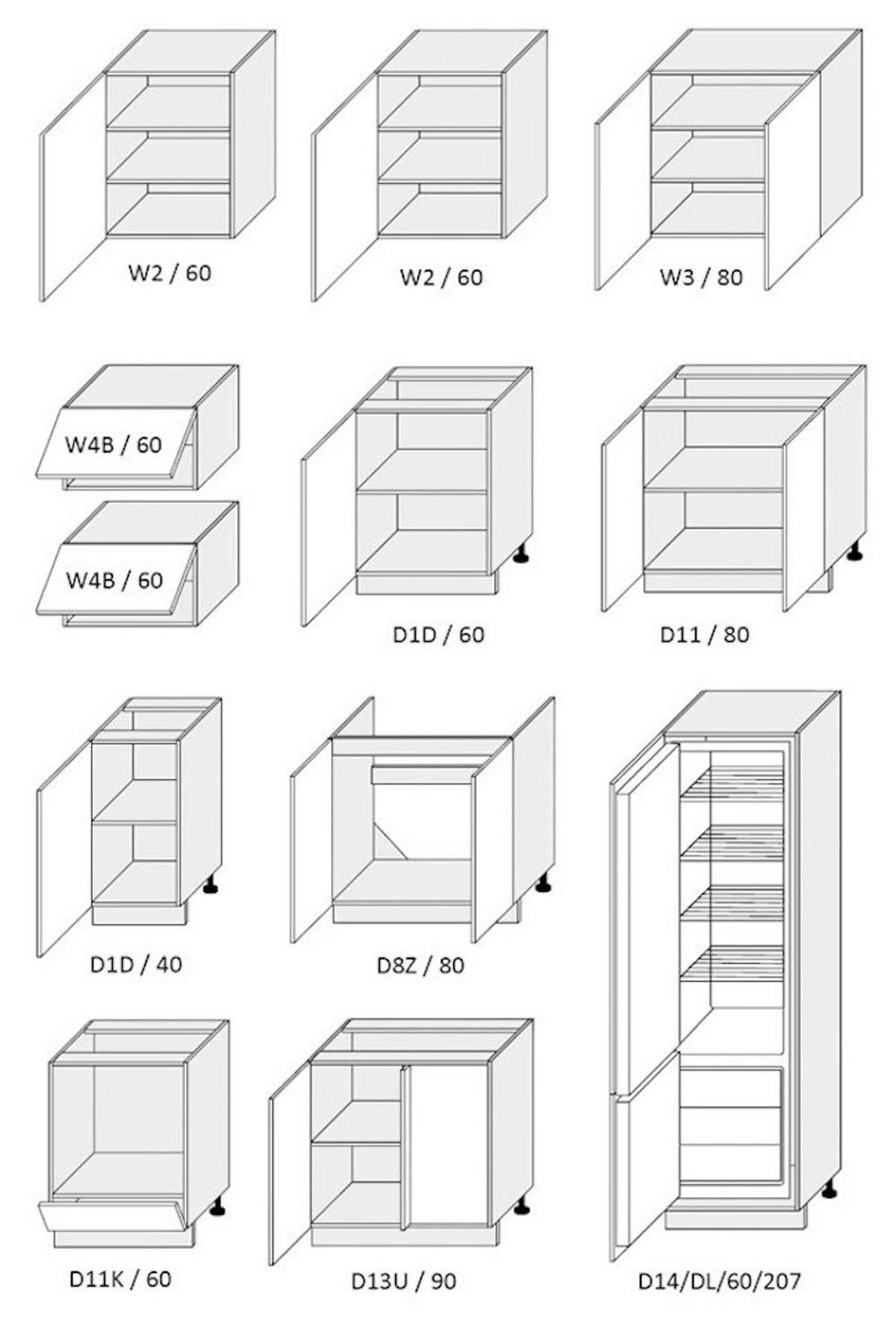 W2 / 60

W2 / 60

W3 / 80

W4B / 60

W4B / 60

D1D / 60

D11 / 80

D1D / 40

D8Z / 80

D11K / 60

D13U / 90

D14/DL/60/207