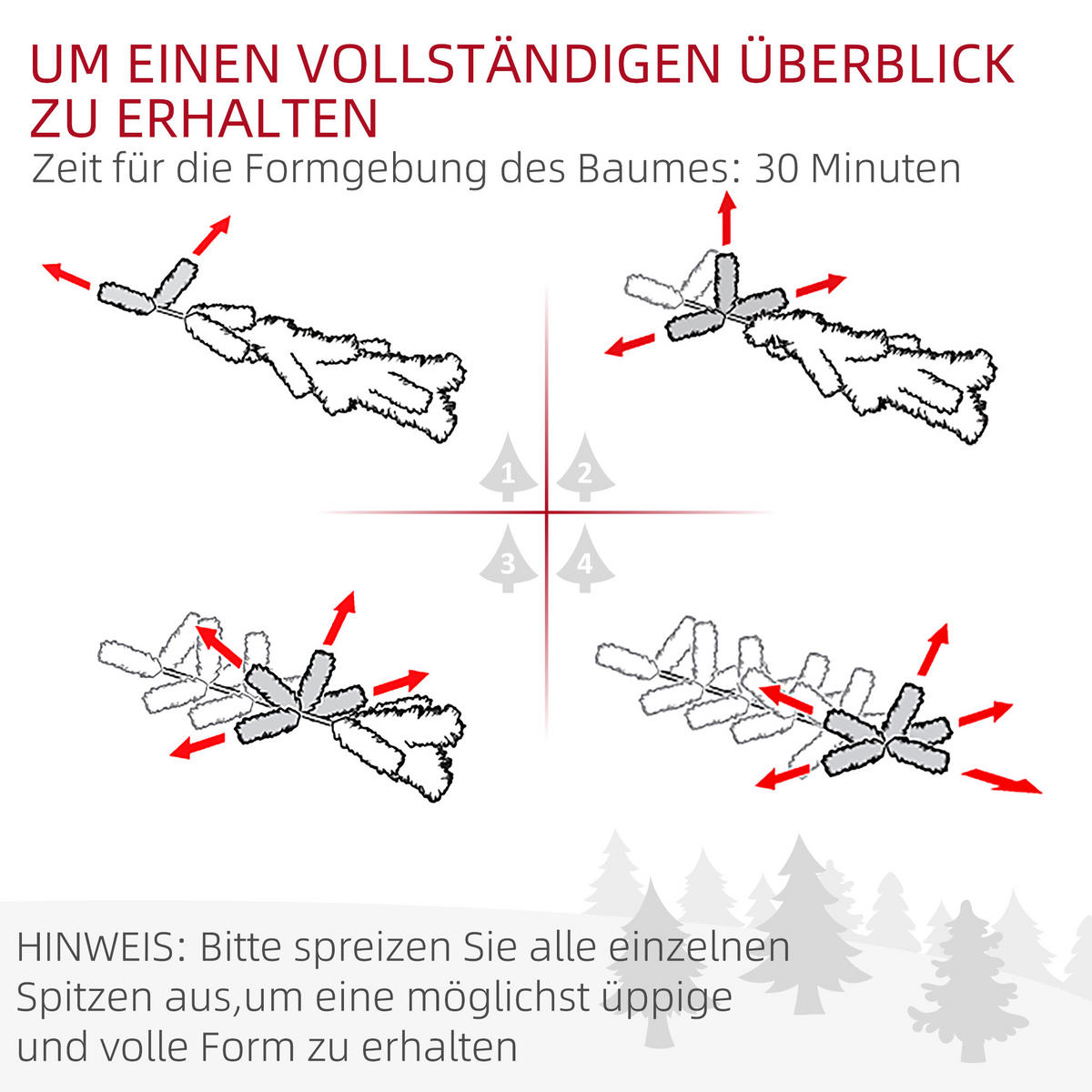 UM EINEN VOLLSTÄNDIGEN ÜBERBLICK ZU ERHALTEN
Zeit für die Formgebung des Baumes: 30 Minuten

1
2
3
4

HINWEIS: Bitte spreizen Sie alle einzelnen Spitzen aus,um eine möglichst üppige und volle Form zu erhalten