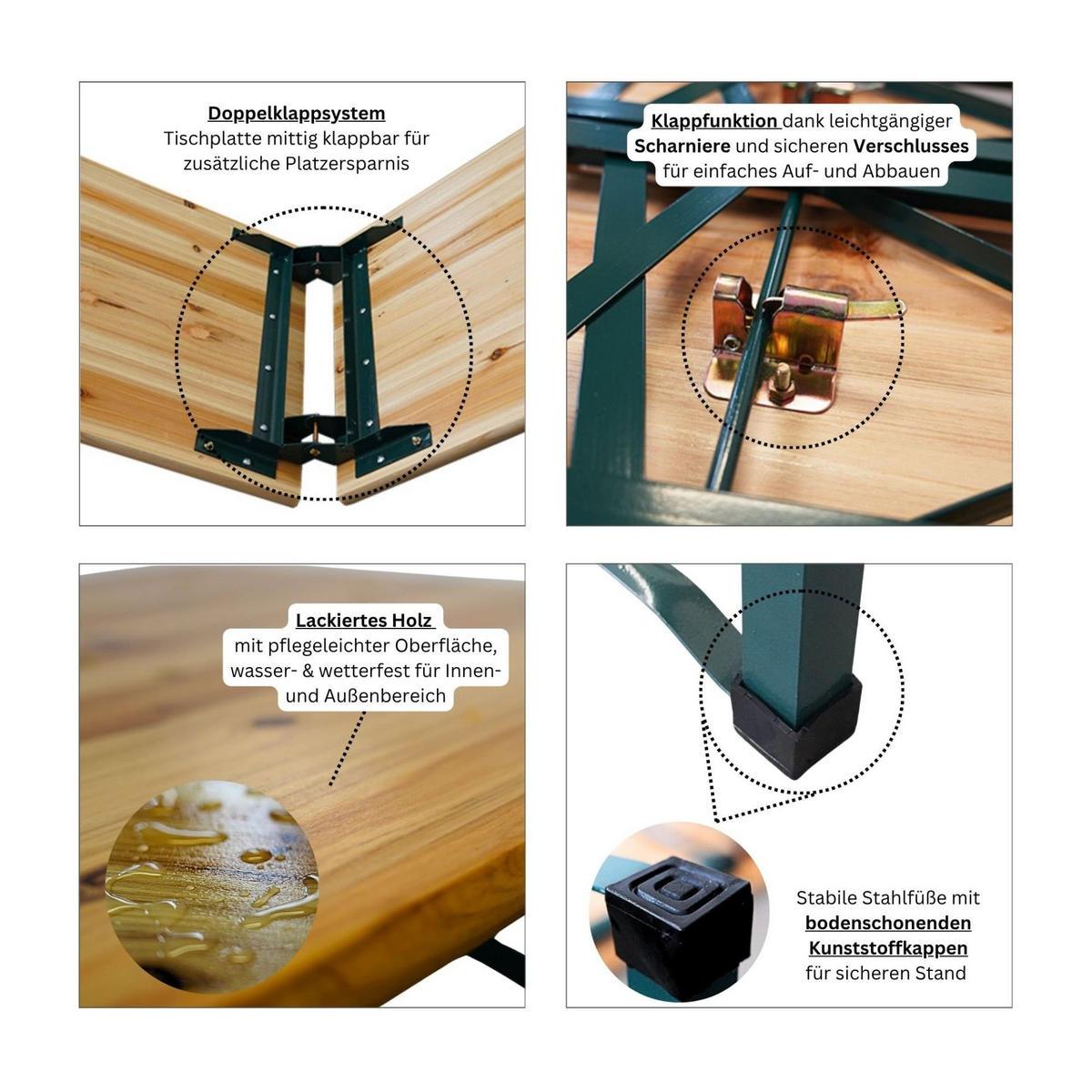 Doppelklappsystem
Tischplatte mittig klappbar für zusätzliche Platzersparnis

Klappfunktion dank leichtgängiger Scharniere und sicheren Verschlusses für einfaches Auf- und Abbauen

Lackiertes Holz
mit pflegeleichter Oberfläche, wasser- & wetterfest für Innen- und Außenbereich

Stabile Stahlfüße mit bodenschonenden Kunststoffkappen für sicheren Stand