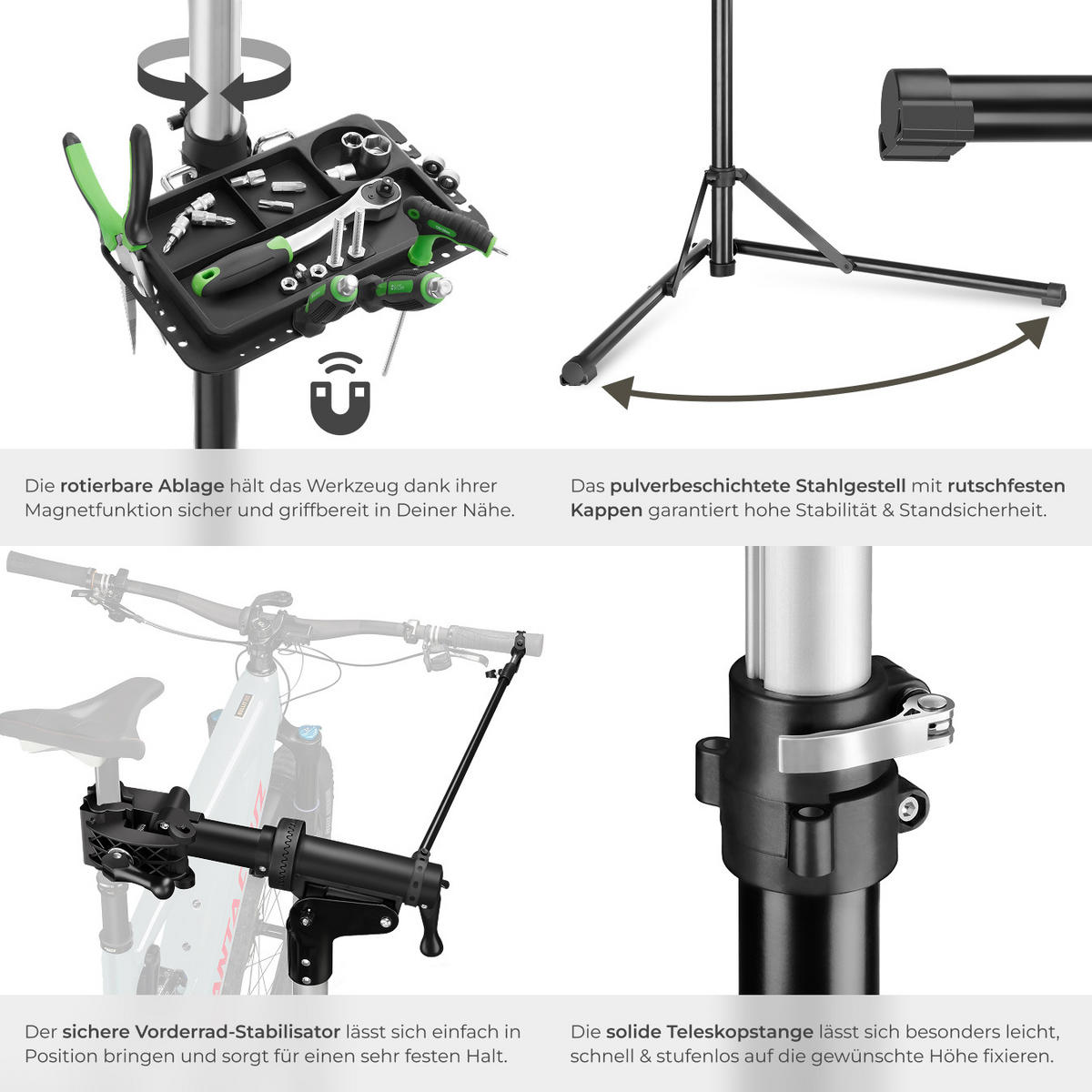 Die rotierbare Ablage hält das Werkzeug dank ihrer Magnetfunktion sicher und griffbereit in Deiner Nähe.

Das pulverbeschichtete Stahlgestell mit rutschfesten Kappen garantiert hohe Stabilität & Standsicherheit.

Der sichere Vorderrad-Stabilisator lässt sich einfach in Position bringen und sorgt für einen sehr festen Halt.

Die solide Teleskopstange lässt sich besonders leicht, schnell & stufenlos auf die gewünschte Höhe fixieren.