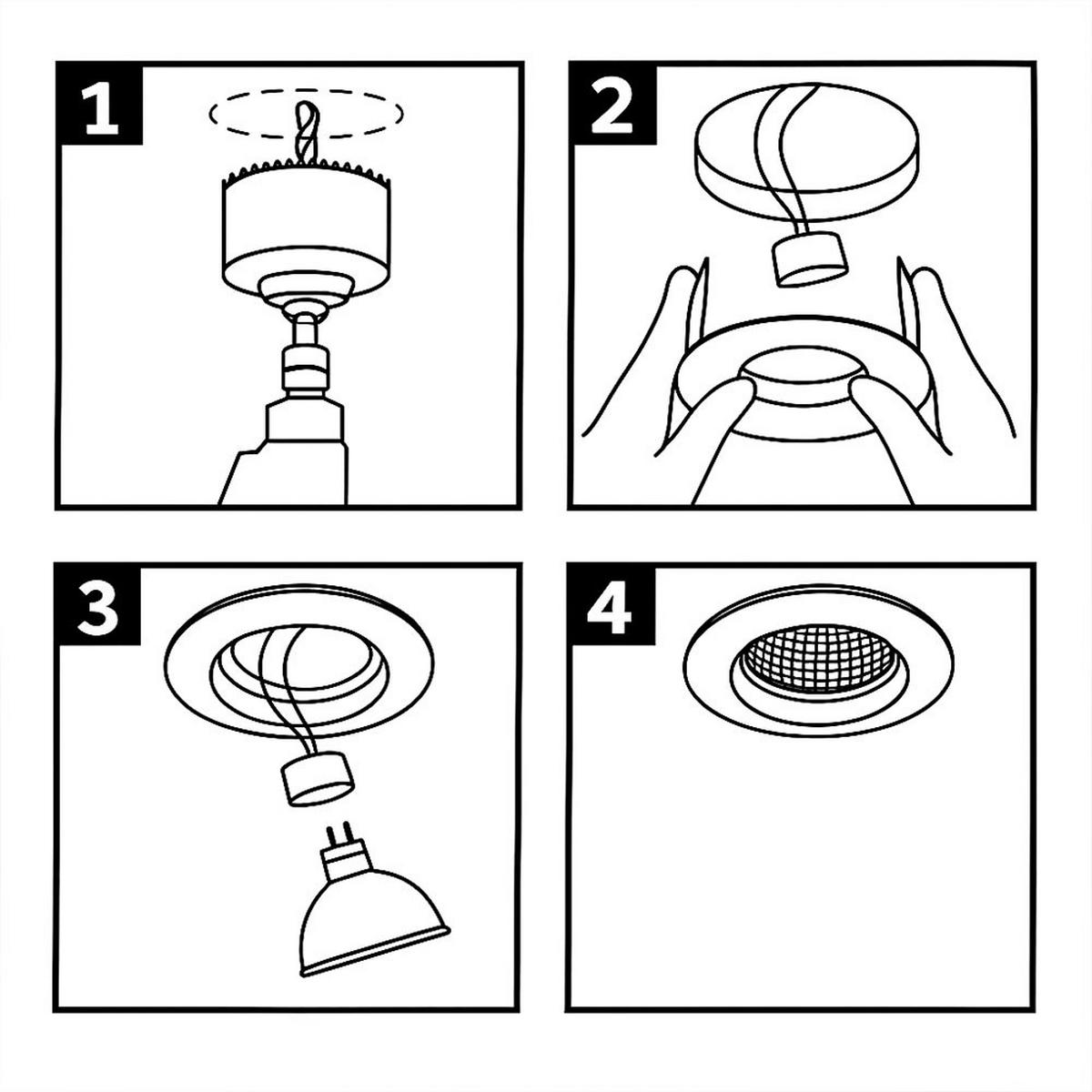 1

2

3

4