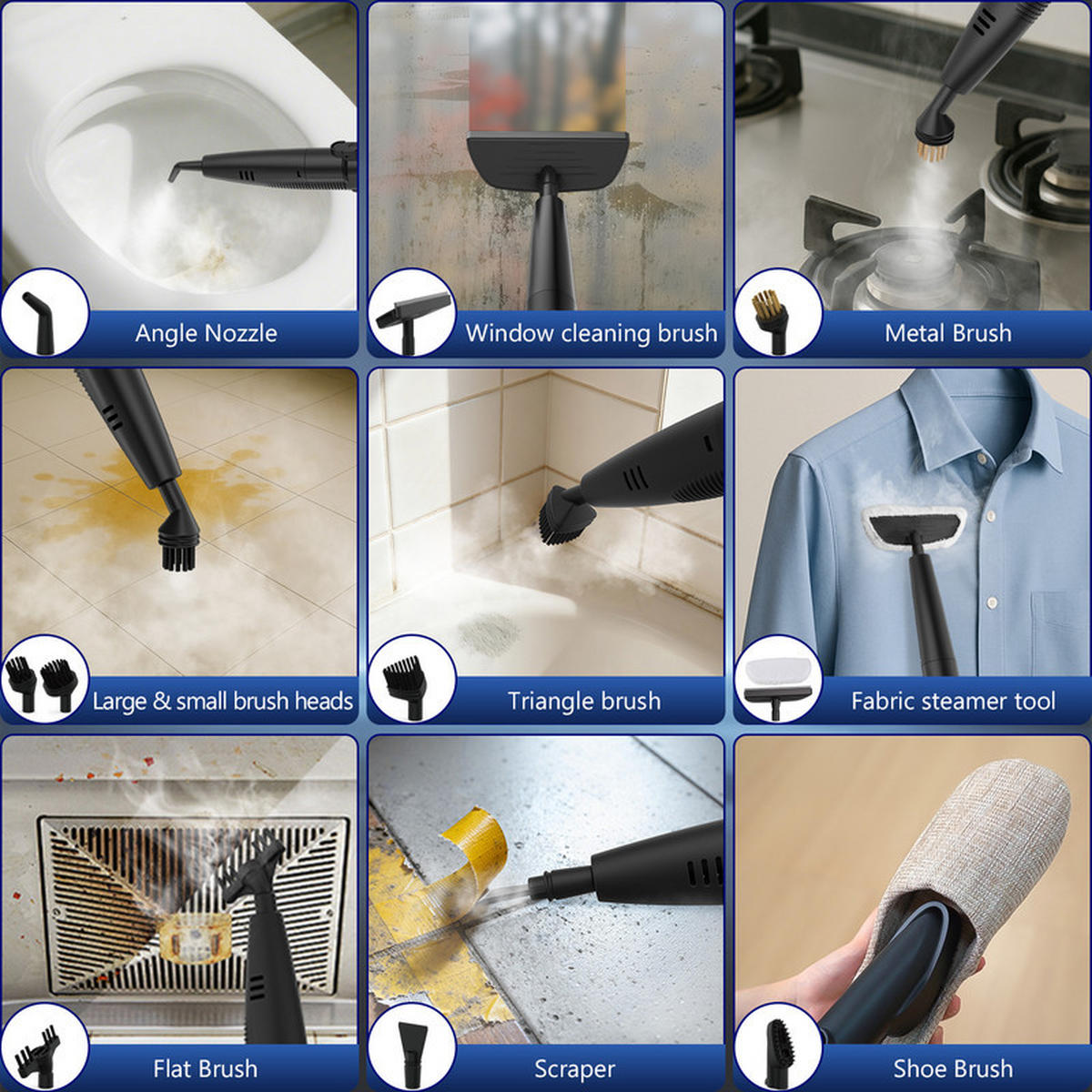 Angle Nozzle

Window cleaning brush

Metal Brush

Large & small brush heads

Triangle brush

Fabric steamer tool

Flat Brush

Scraper

Shoe Brush