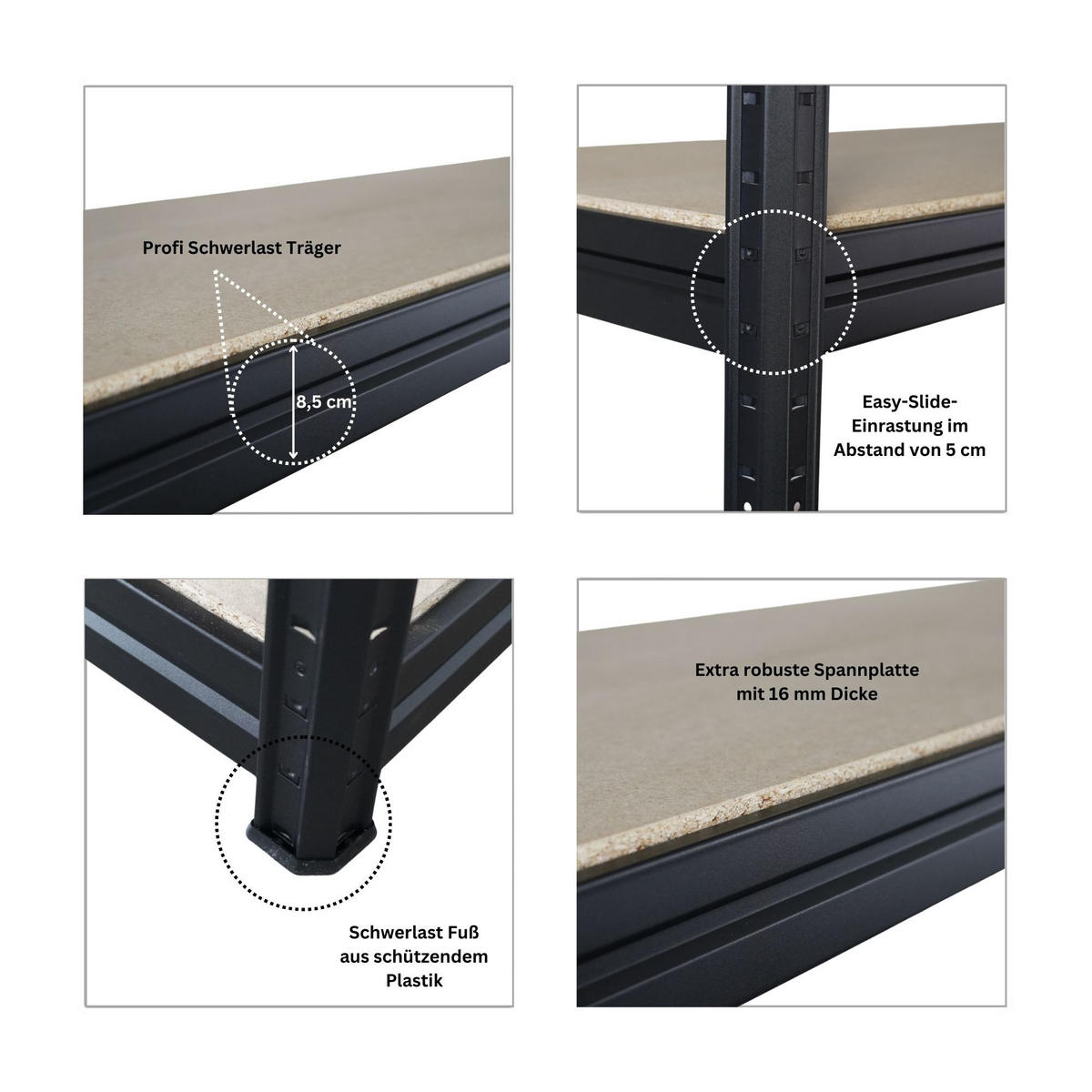 Profi Schwerlast Träger

8,5 cm

Easy-Slide-Einrastung im Abstand von 5 cm

Schwerlast Fuß aus schützendem Plastik

Extra robuste Spannplatte mit 16 mm Dicke