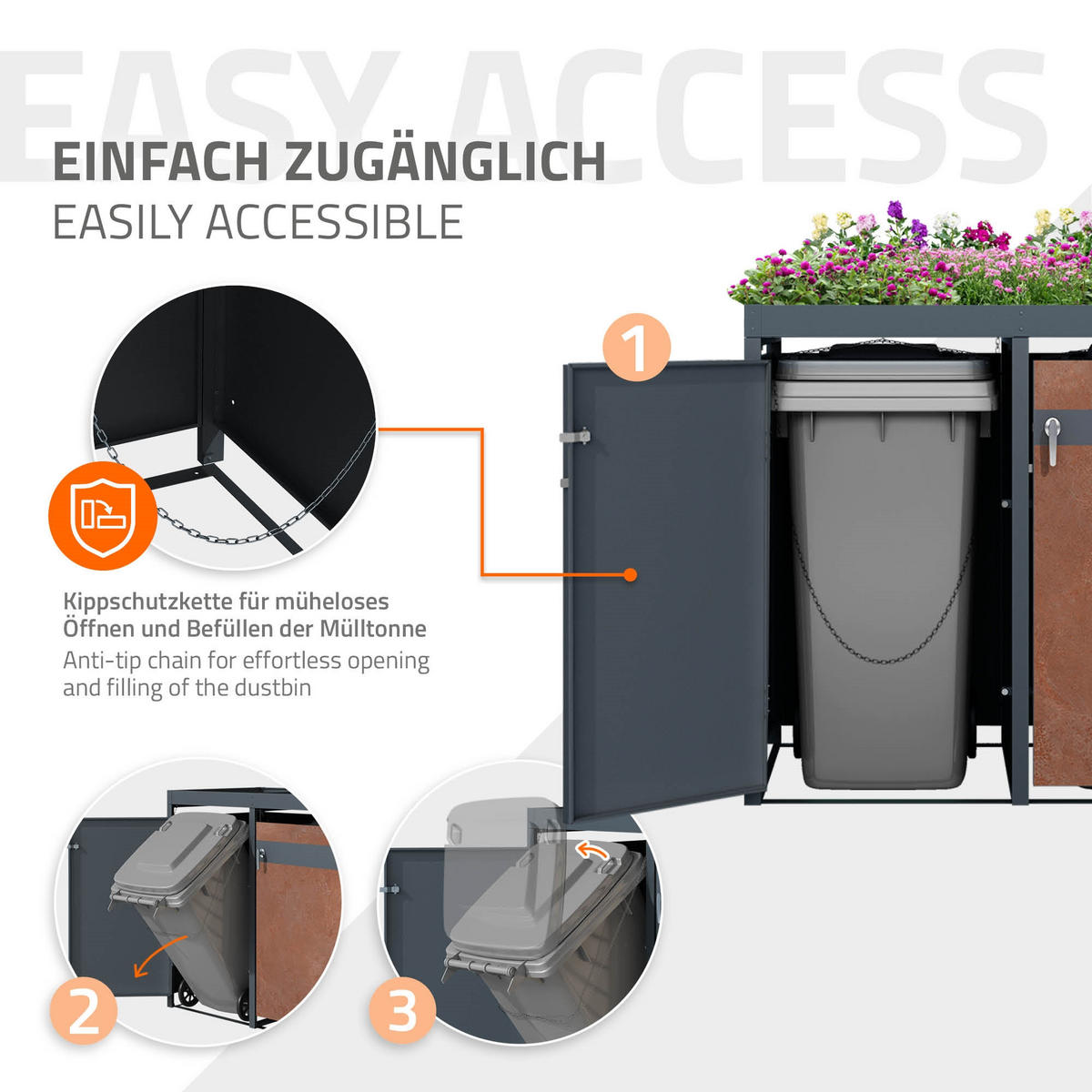 EASY ACCESS

EINFACH ZUGÄNGLICH
EASILY ACCESSIBLE

1

Kippschutzkette für müheloses Öffnen und Befüllen der Mülltonne
Anti-tip chain for effortless opening and filling of the dustbin

2

3