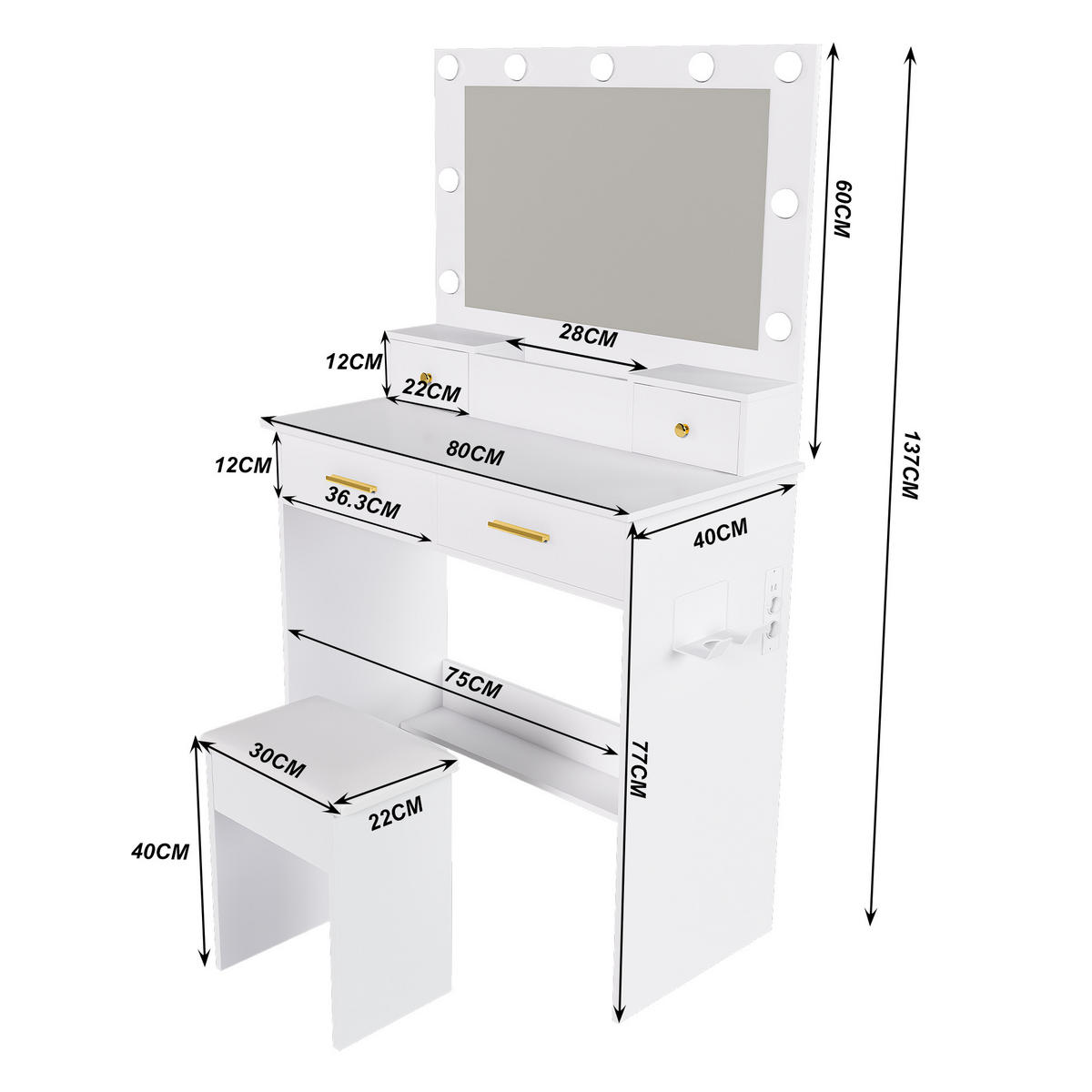 60CM
137CM
28CM
12CM
22CM
80CM
12CM
36.3CM
40CM
75CM
77CM
30CM
22CM
40CM