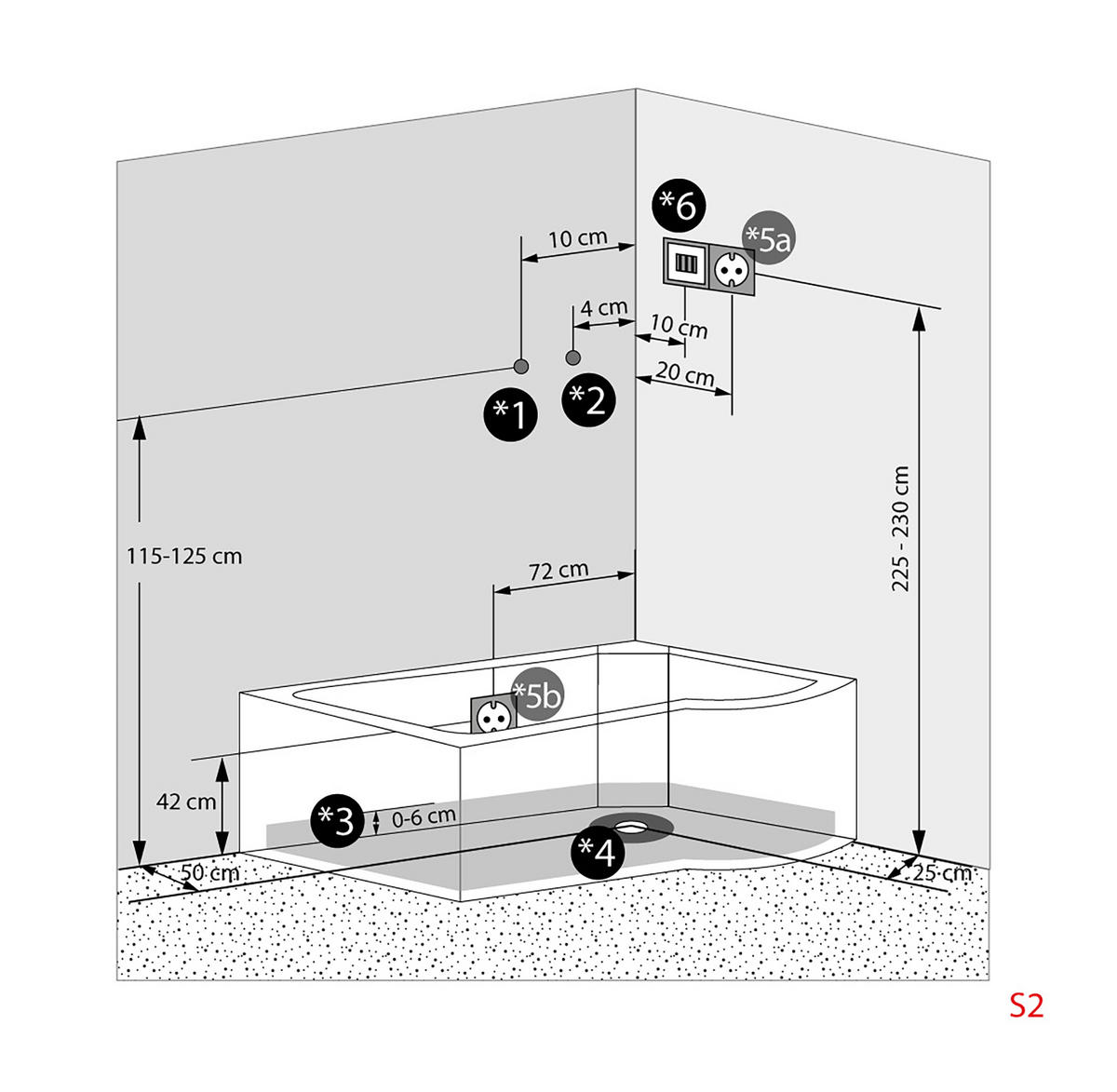 *6
*5a
10 cm
4 cm
10 cm
20 cm
*1
*2
115-125 cm
225 - 230 cm
72 cm
*5b
42 cm
*3
0-6 cm
*4
50 cm
25 cm
S2