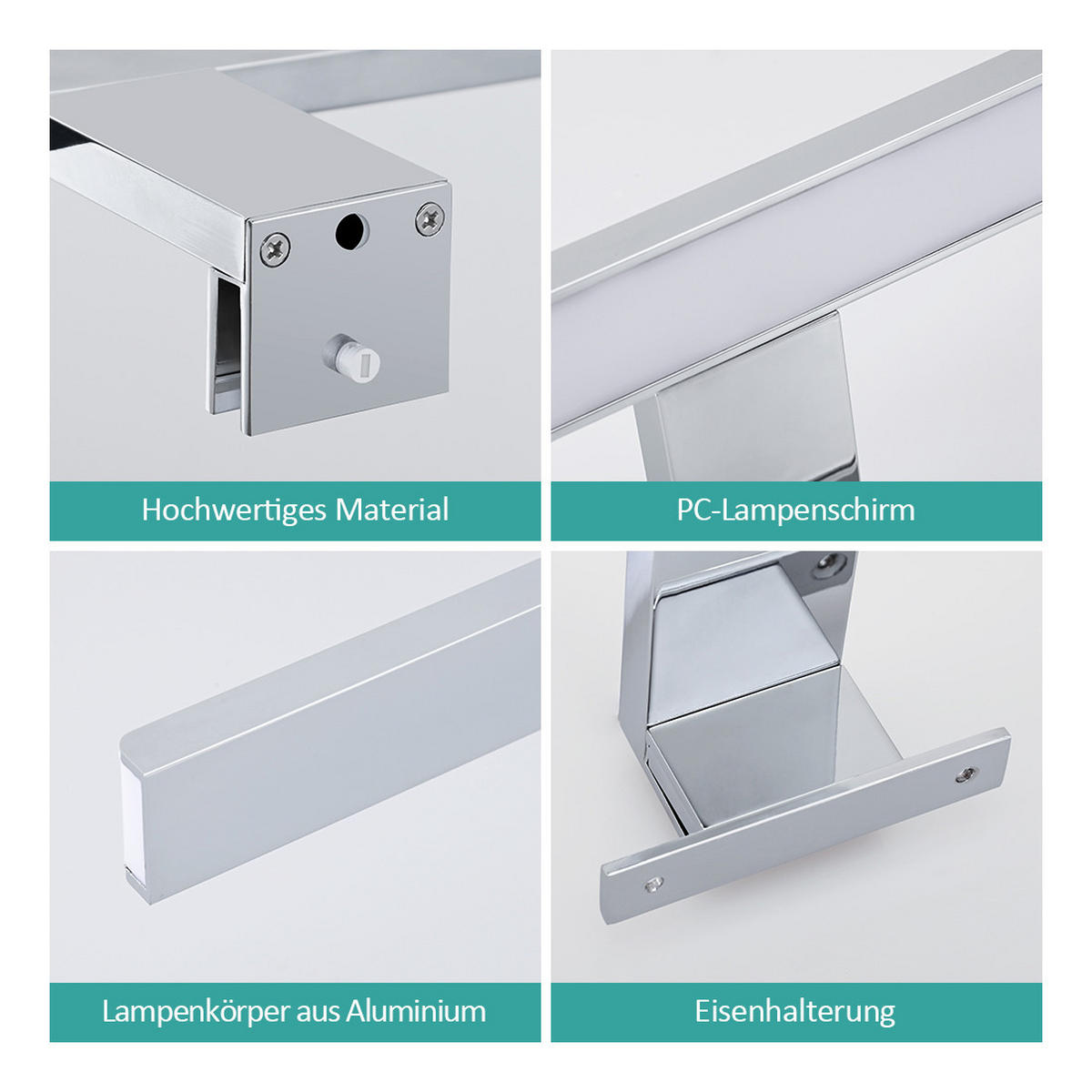 Hochwertiges Material

PC-Lampenschirm

Lampenkörper aus Aluminium

Eisenhalterung