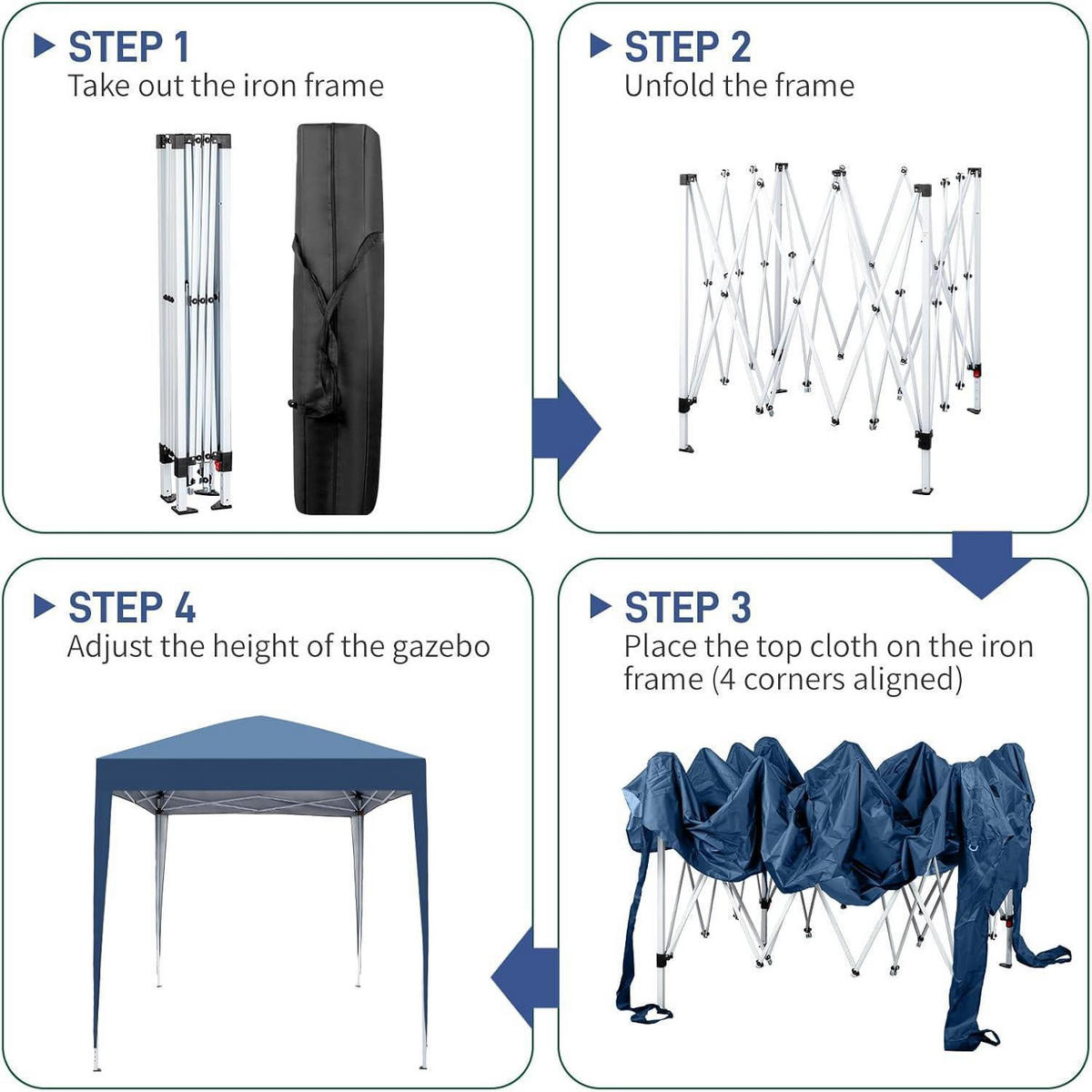 STEP 1
Take out the iron frame

STEP 2
Unfold the frame

STEP 3
Place the top cloth on the iron frame (4 corners aligned)

STEP 4
Adjust the height of the gazebo