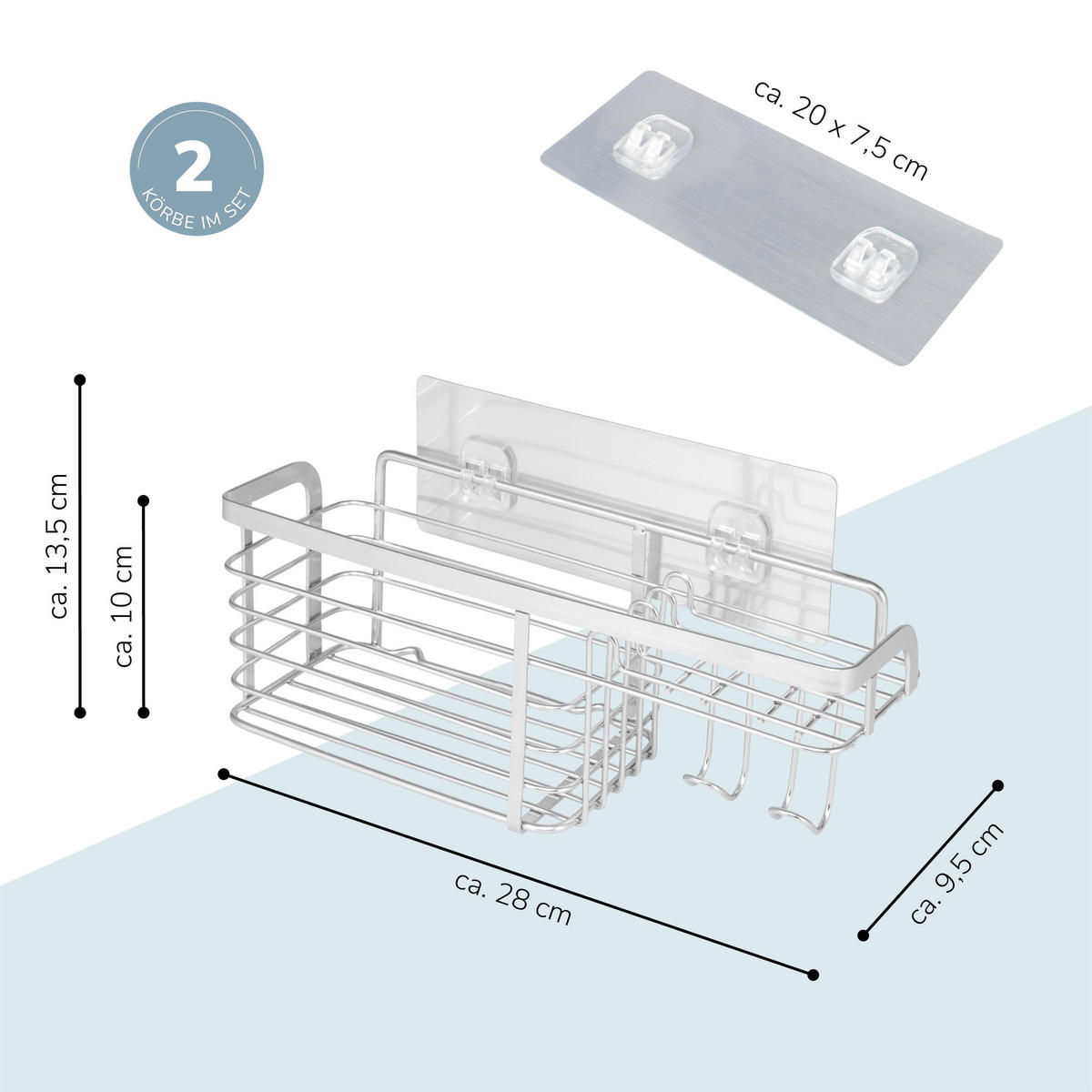 2
KÖRBE IM SET

ca. 20 x 7,5 cm

ca. 13,5 cm

ca. 10 cm

ca. 28 cm

ca. 9,5 cm