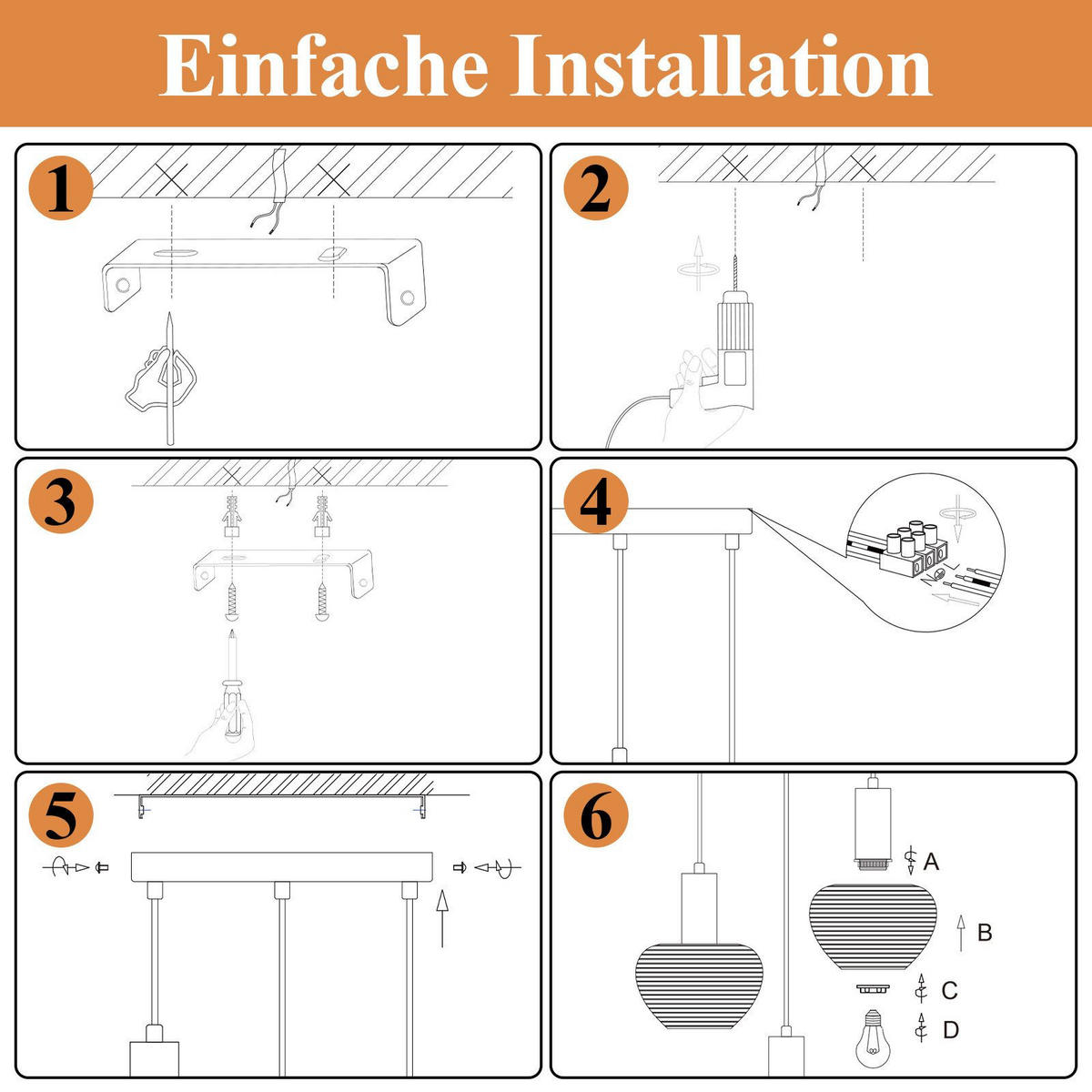 Einfache Installation

1

2

3

4

5

6

A

B

C

D