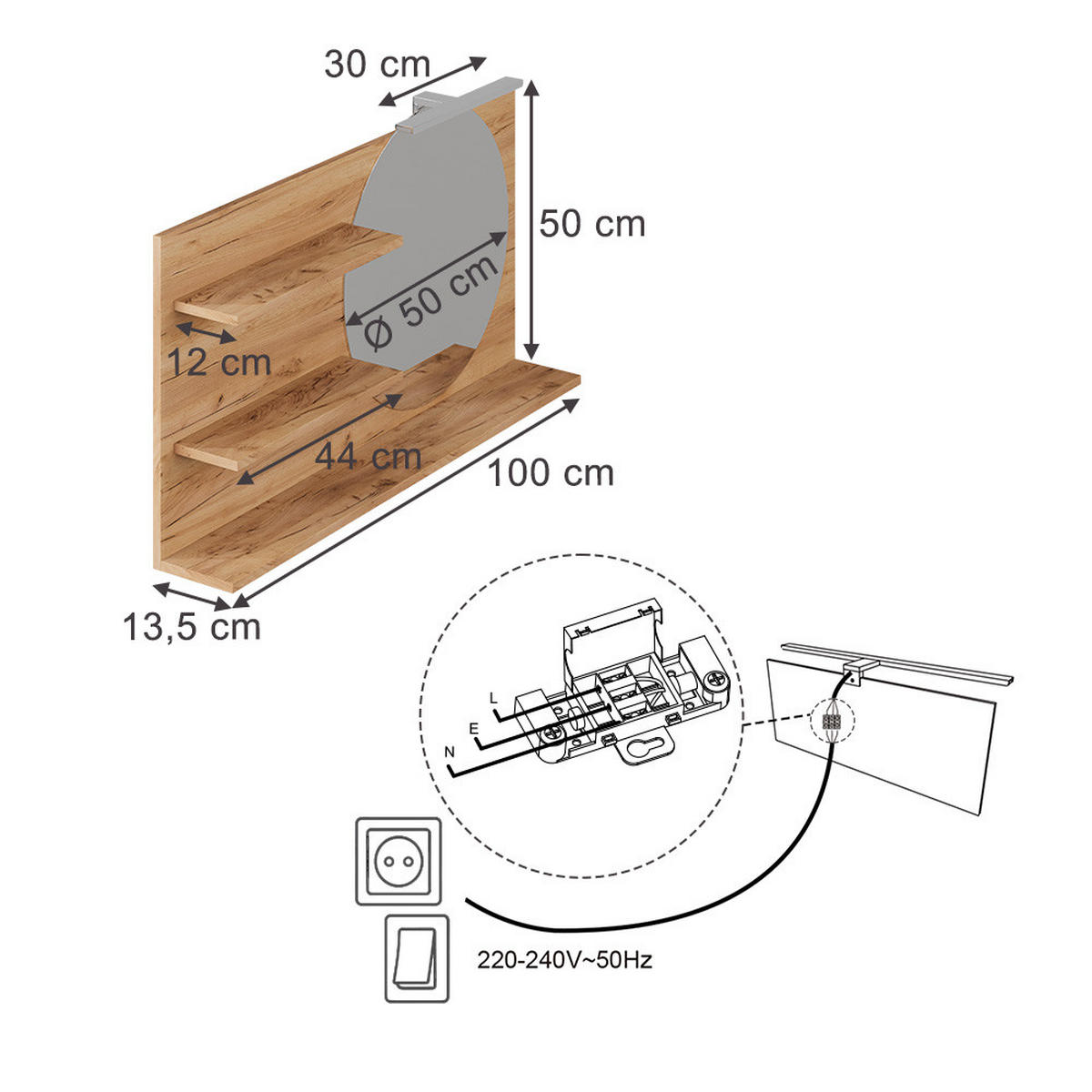 30 cm

50 cm

Ø 50 cm

12 cm

44 cm

100 cm

13,5 cm

L

E

N

220-240V~50Hz